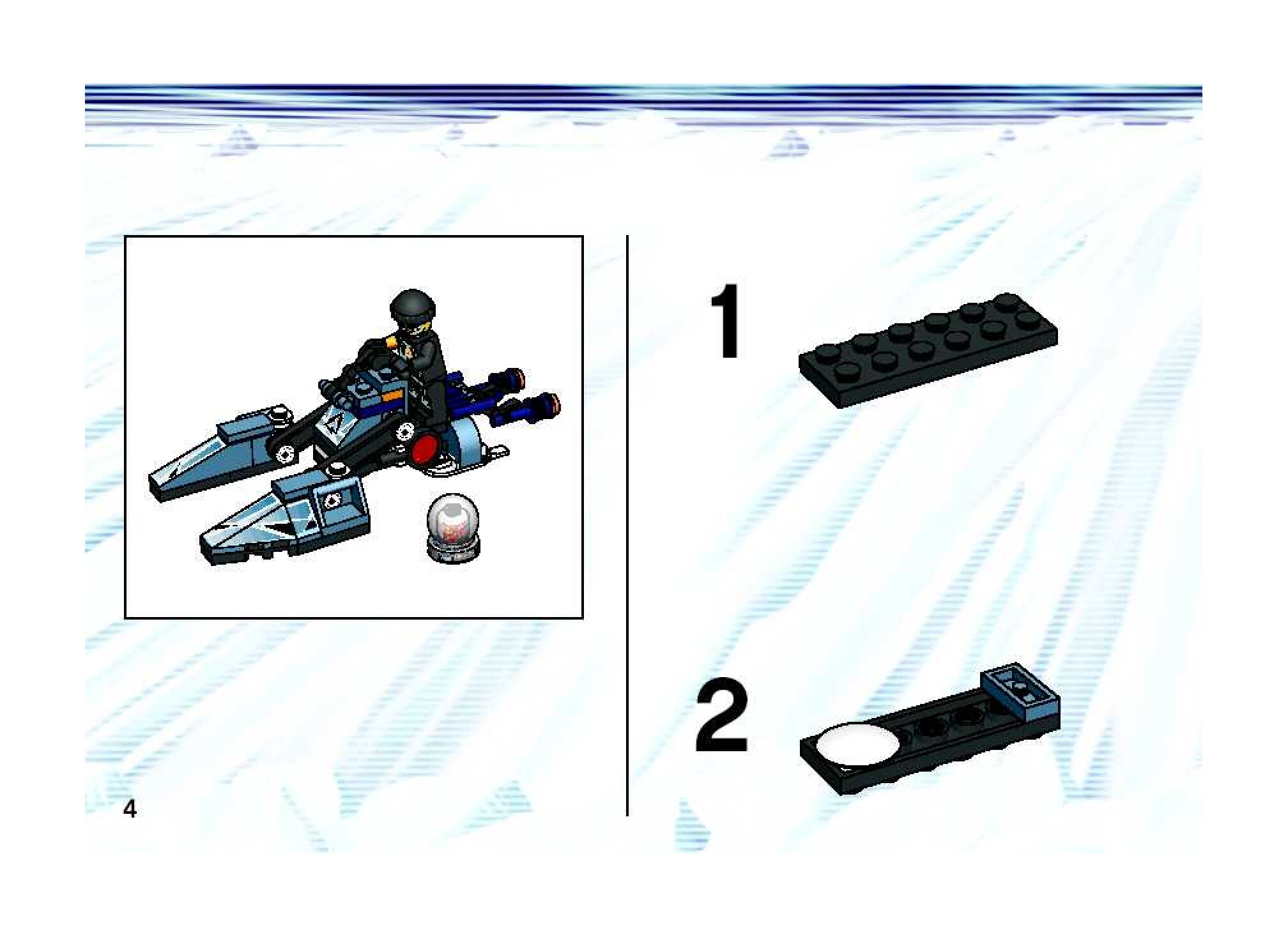 1

2

4