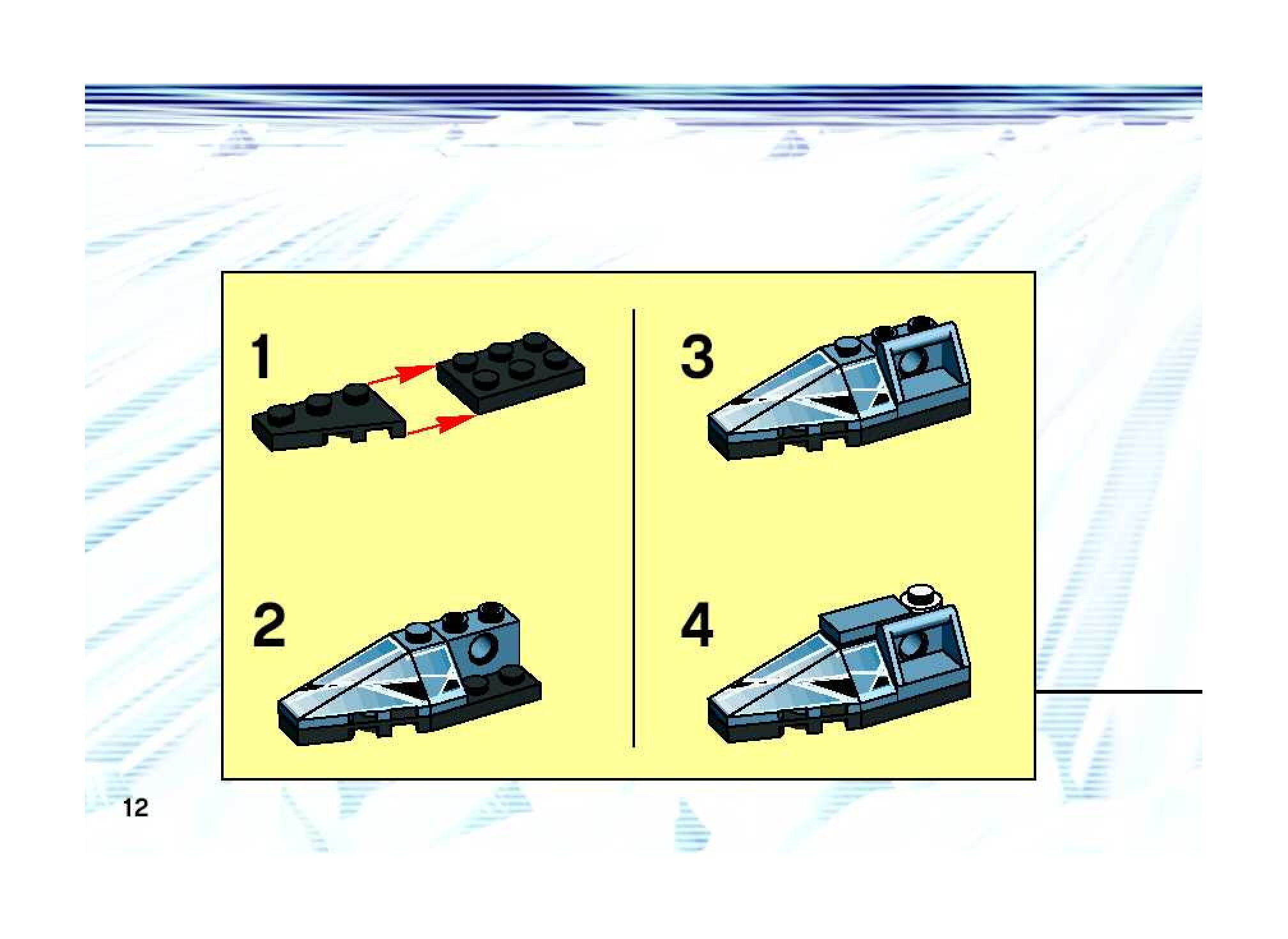 1

2

3

4

12