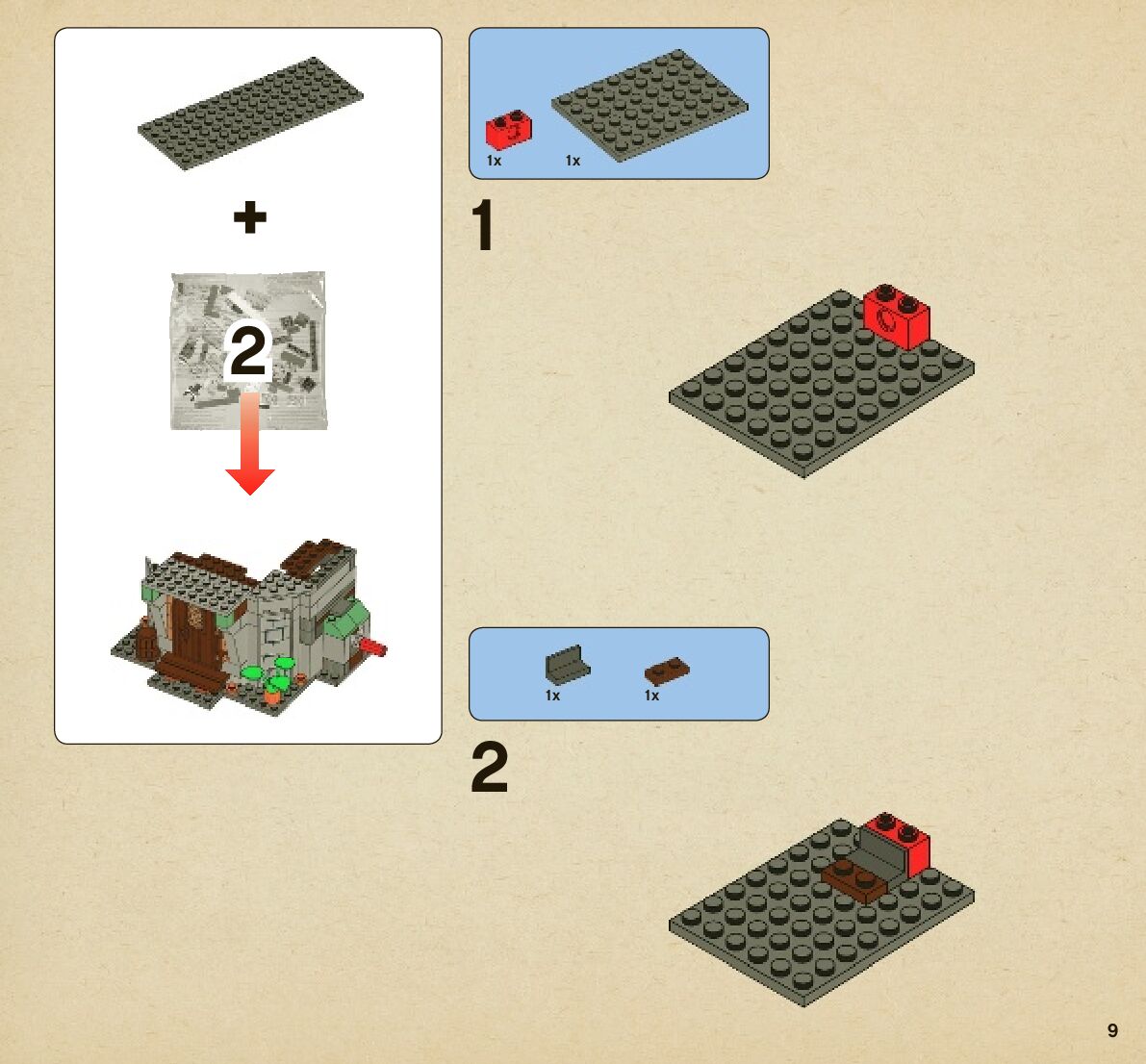 +

2

1x 1x

1

1x 1x

2

9