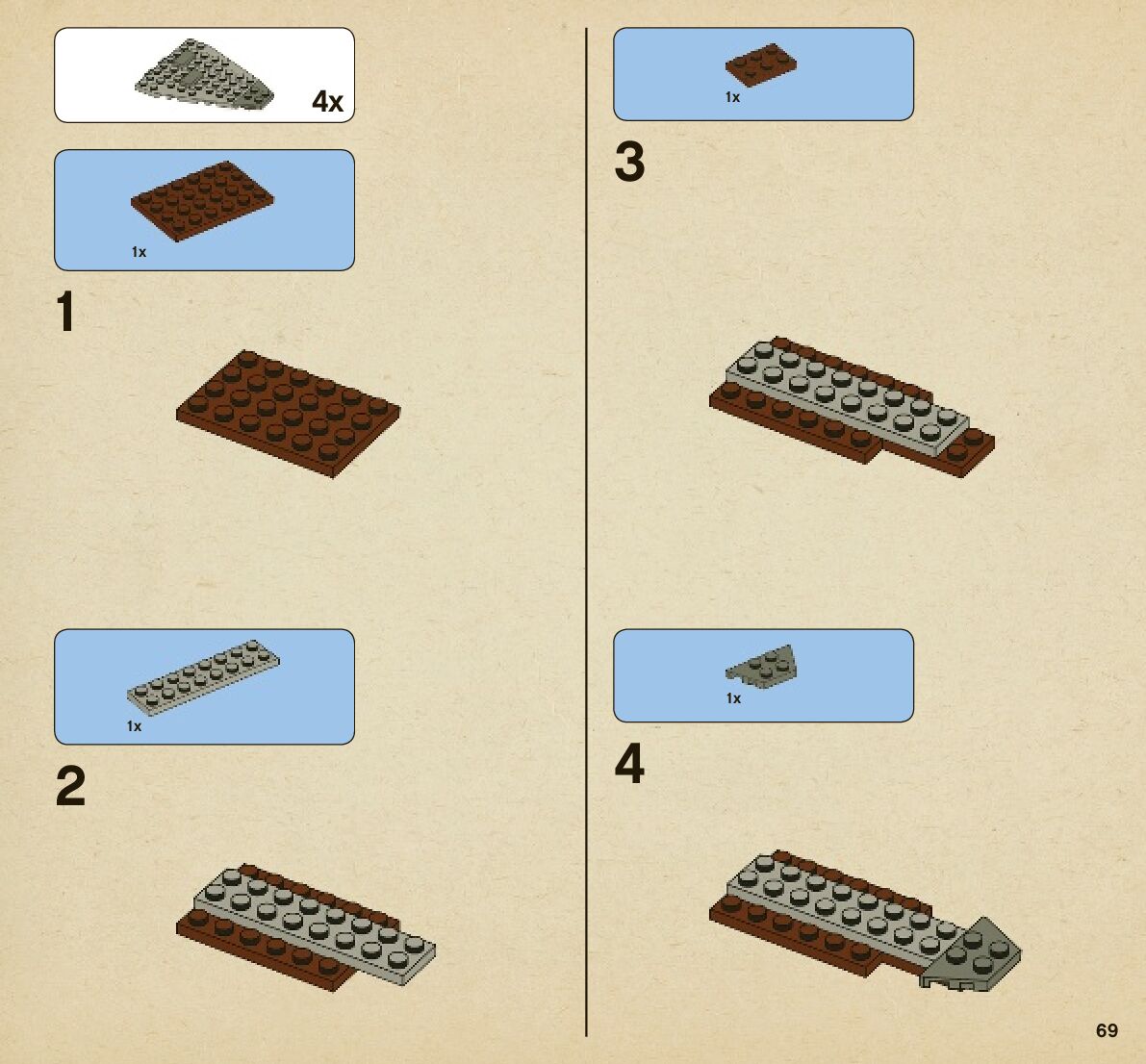 4x

1x

1

1x

2

1x

3

1x

4

69