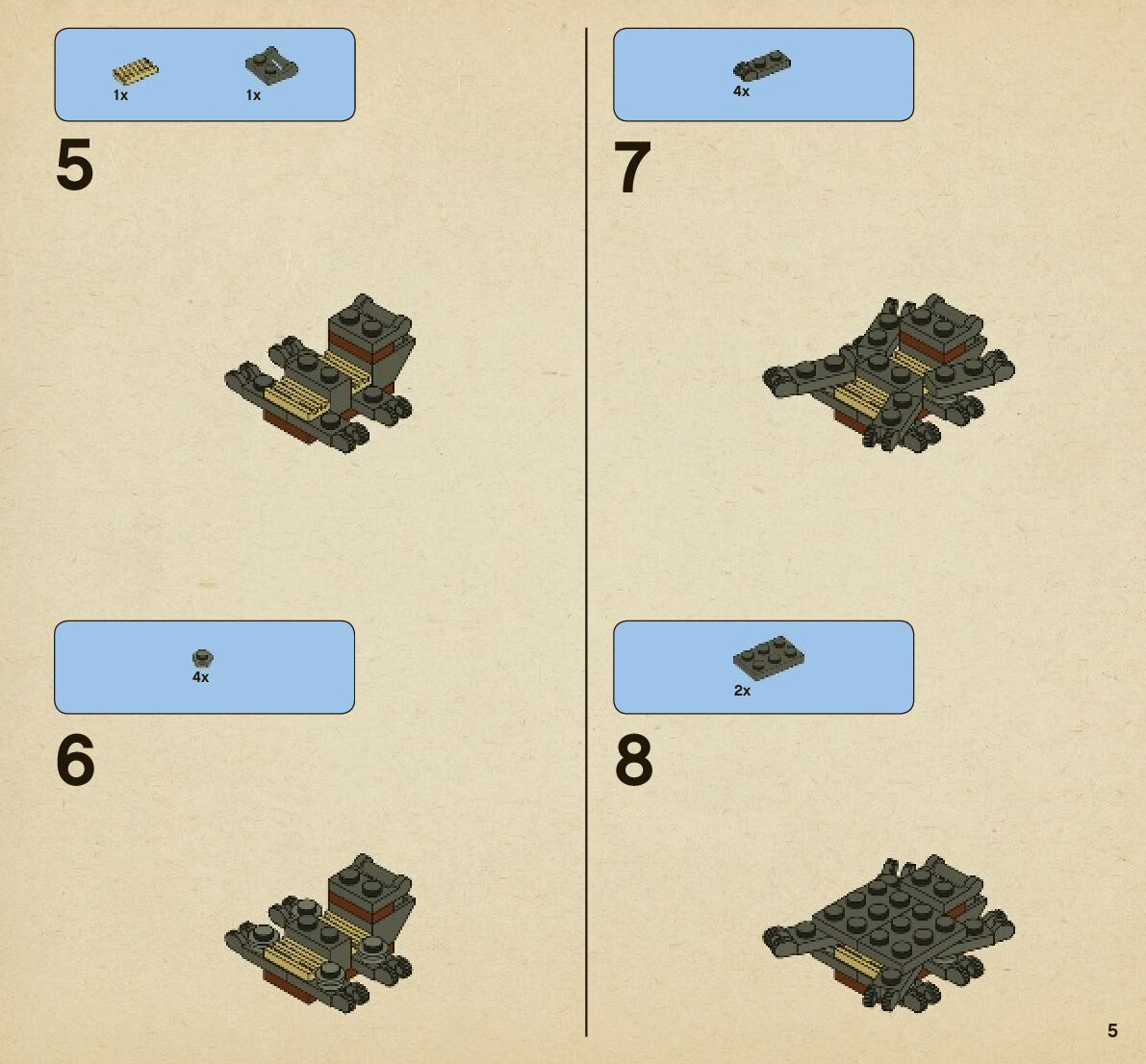 1x 1x

5

4x

6

4x

7

2x

8

5