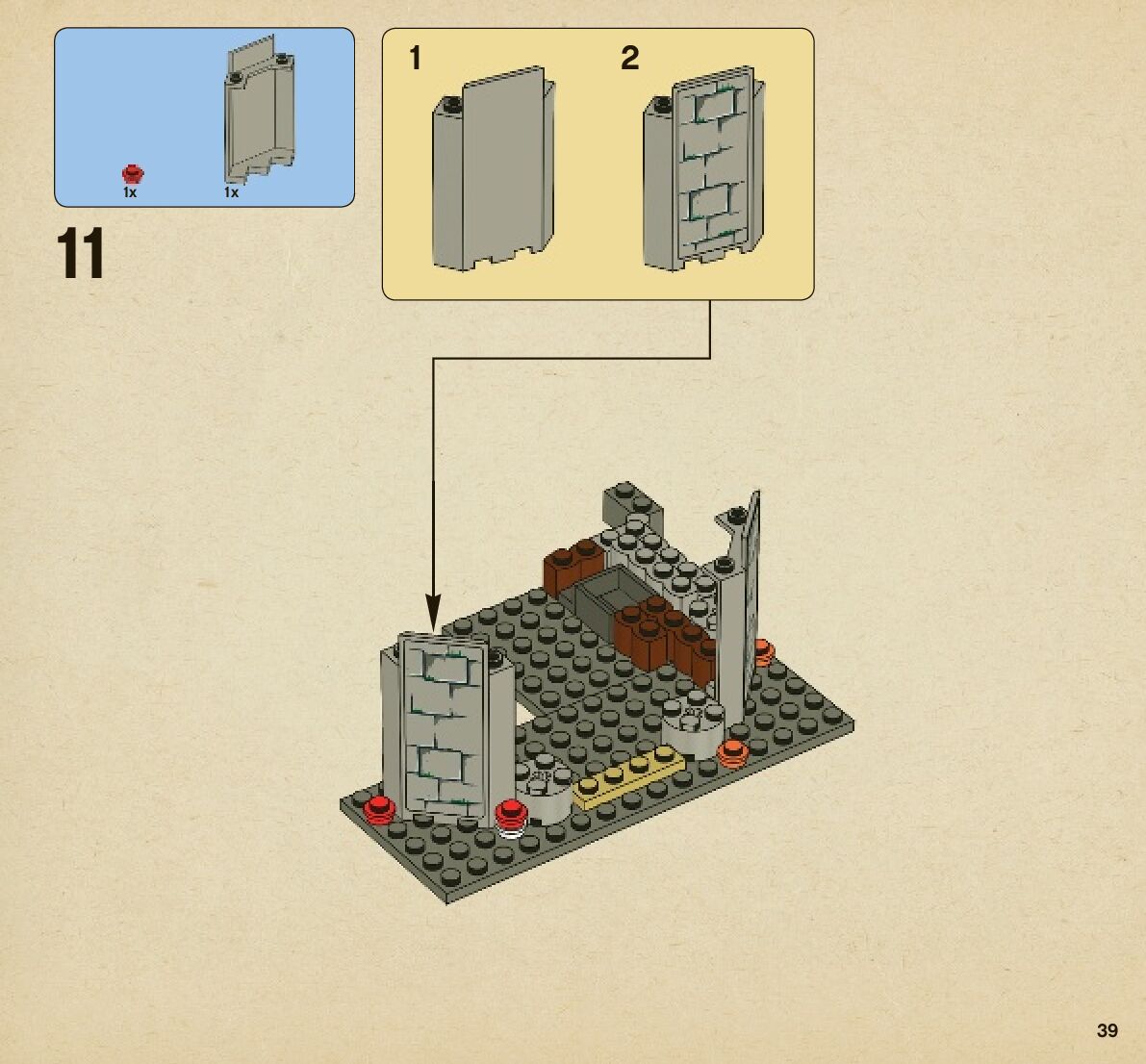 1x
1x

11

1
2

39