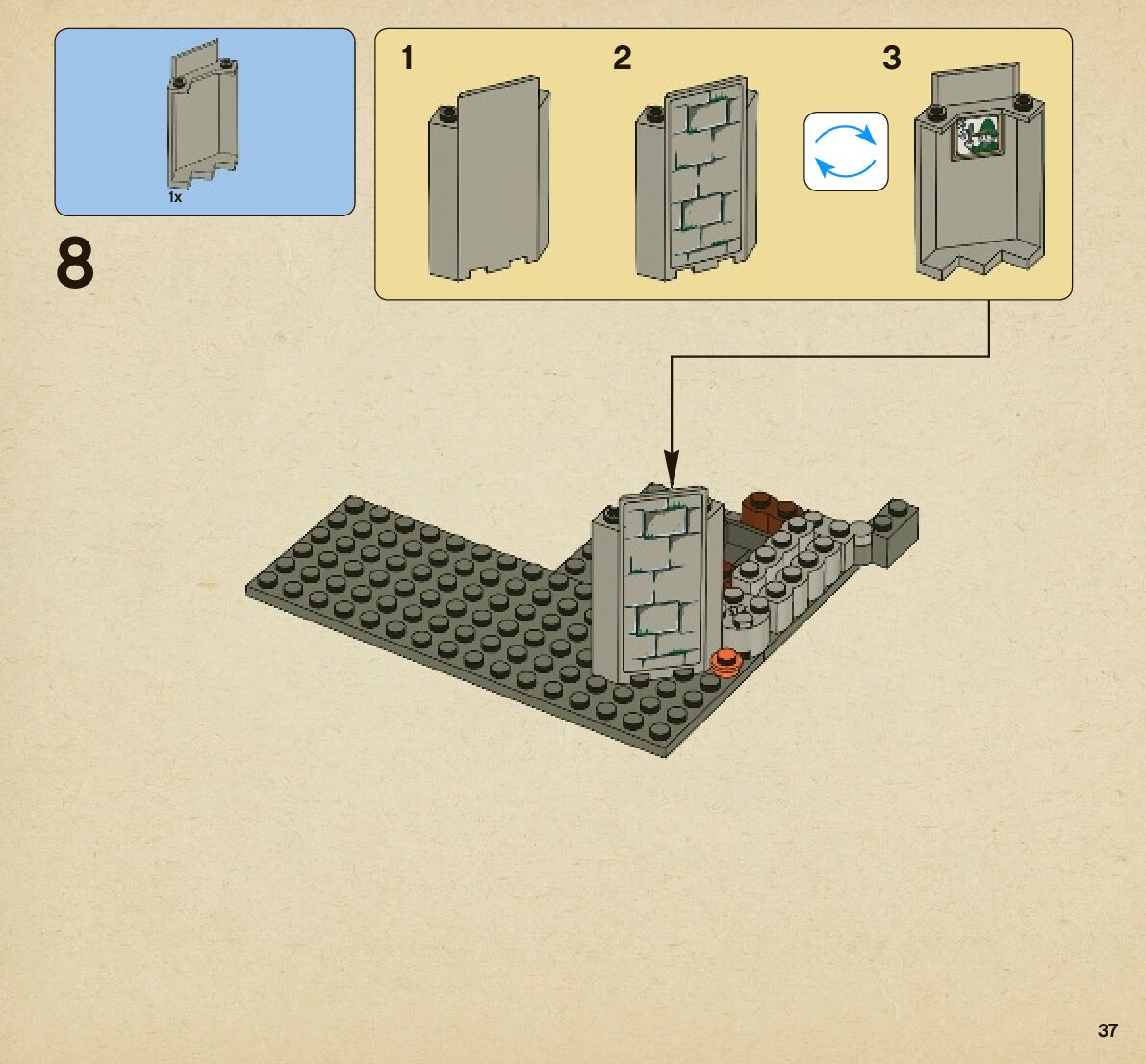 1x

8

1

2

3

37