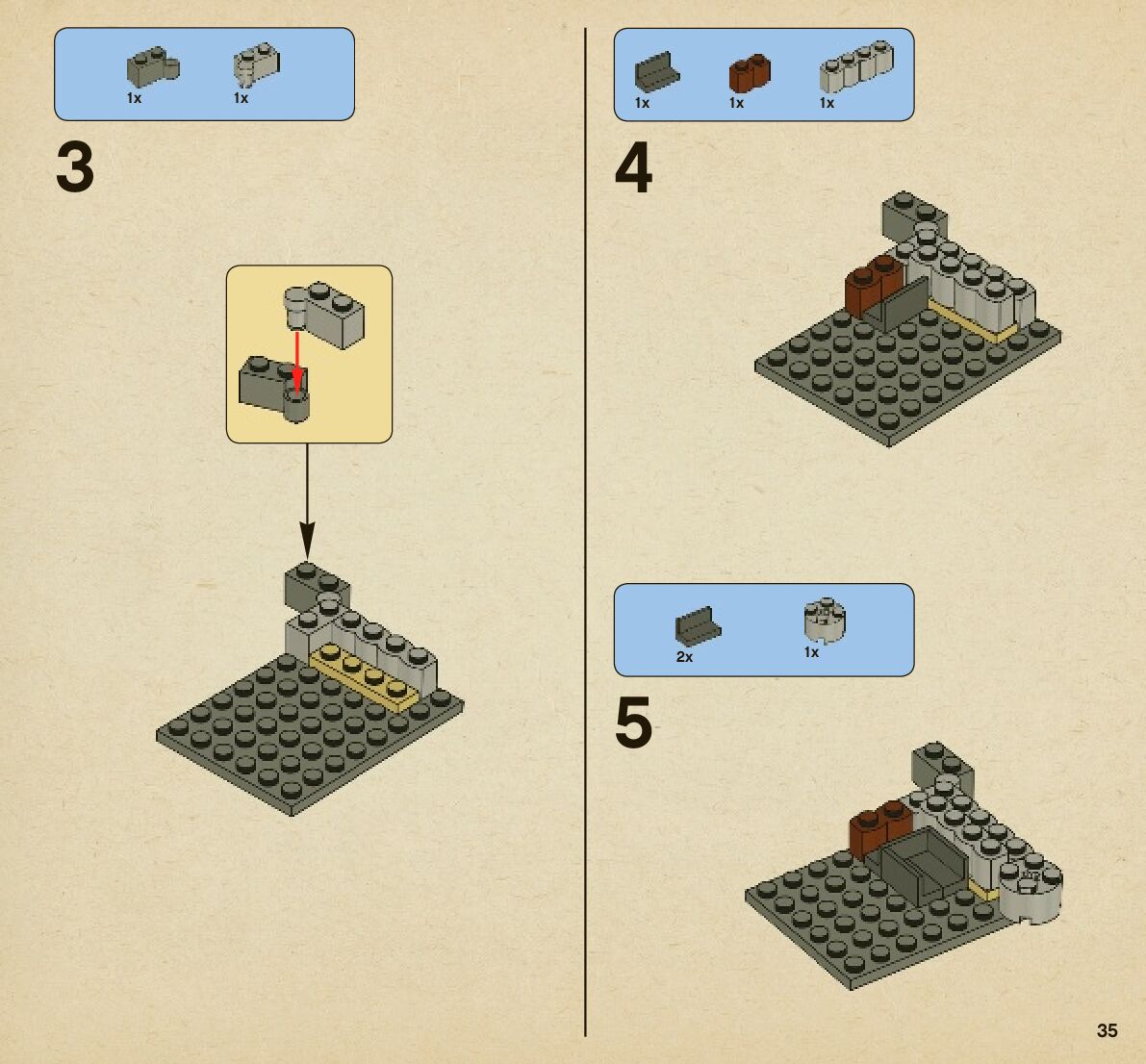 1x 1x

3

1x 1x 1x

4

2x 1x

5

35