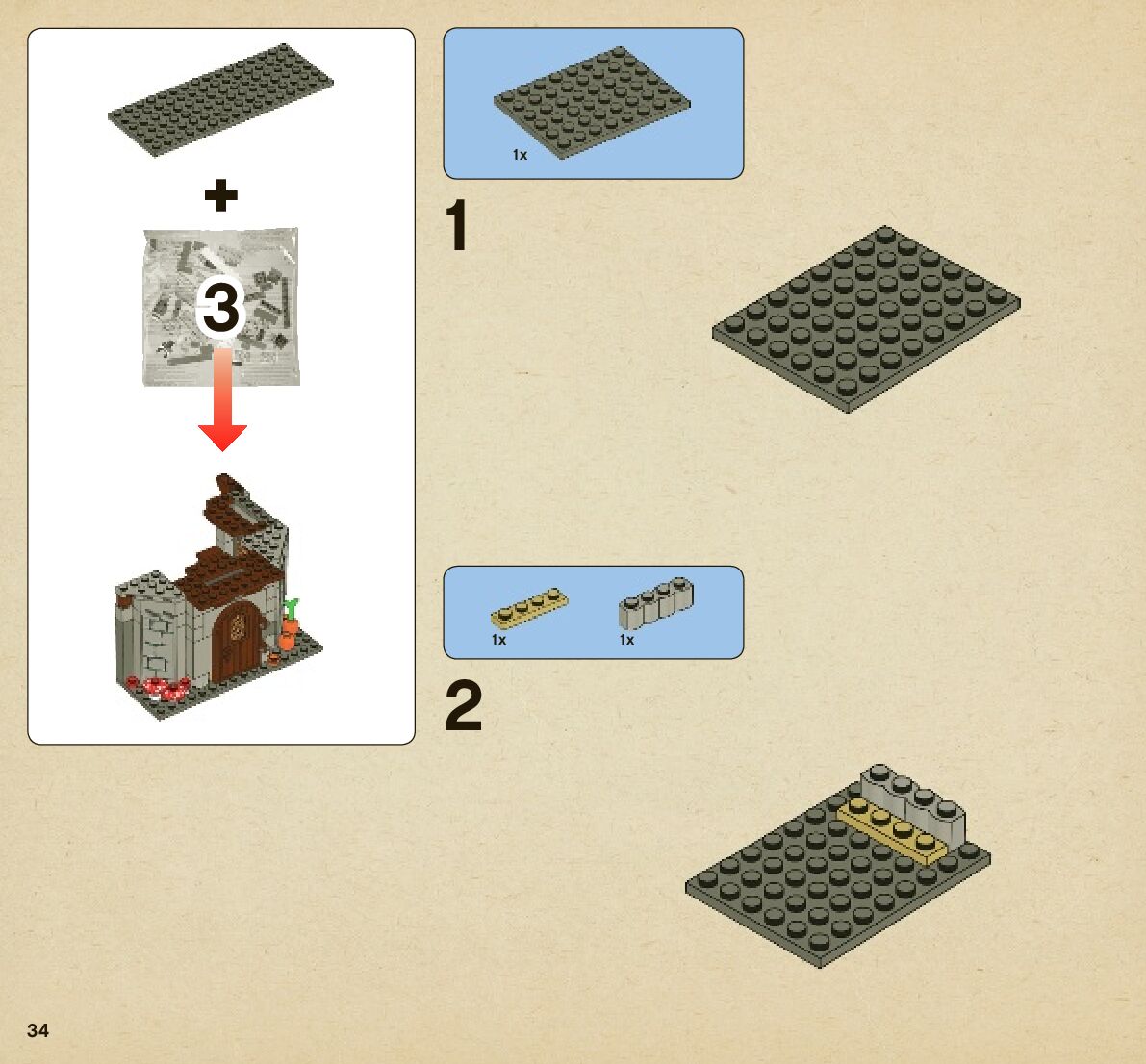 +

3

1x

1

1x

1x

2

34