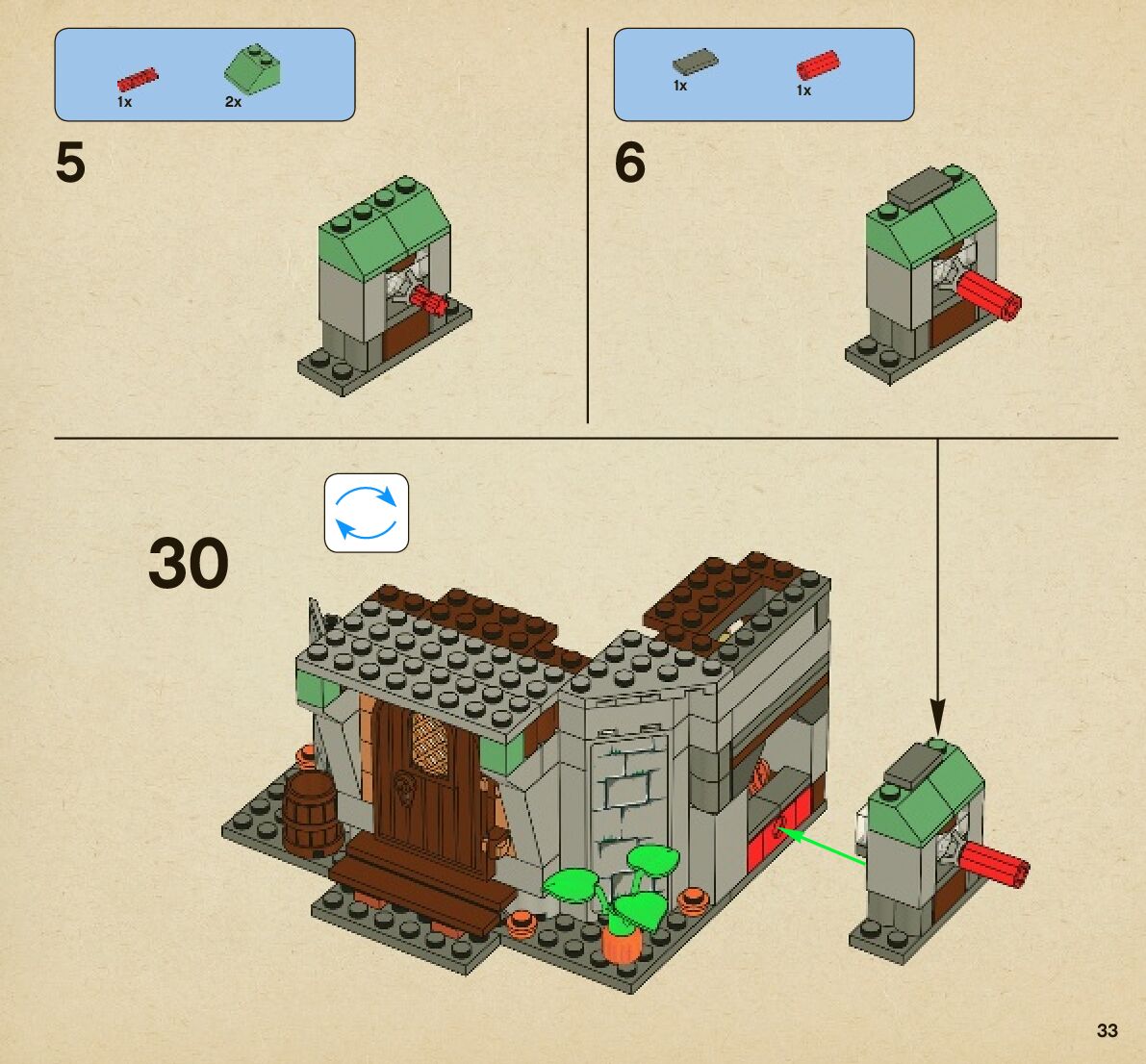 1x 2x

5

1x 1x

6

30

33