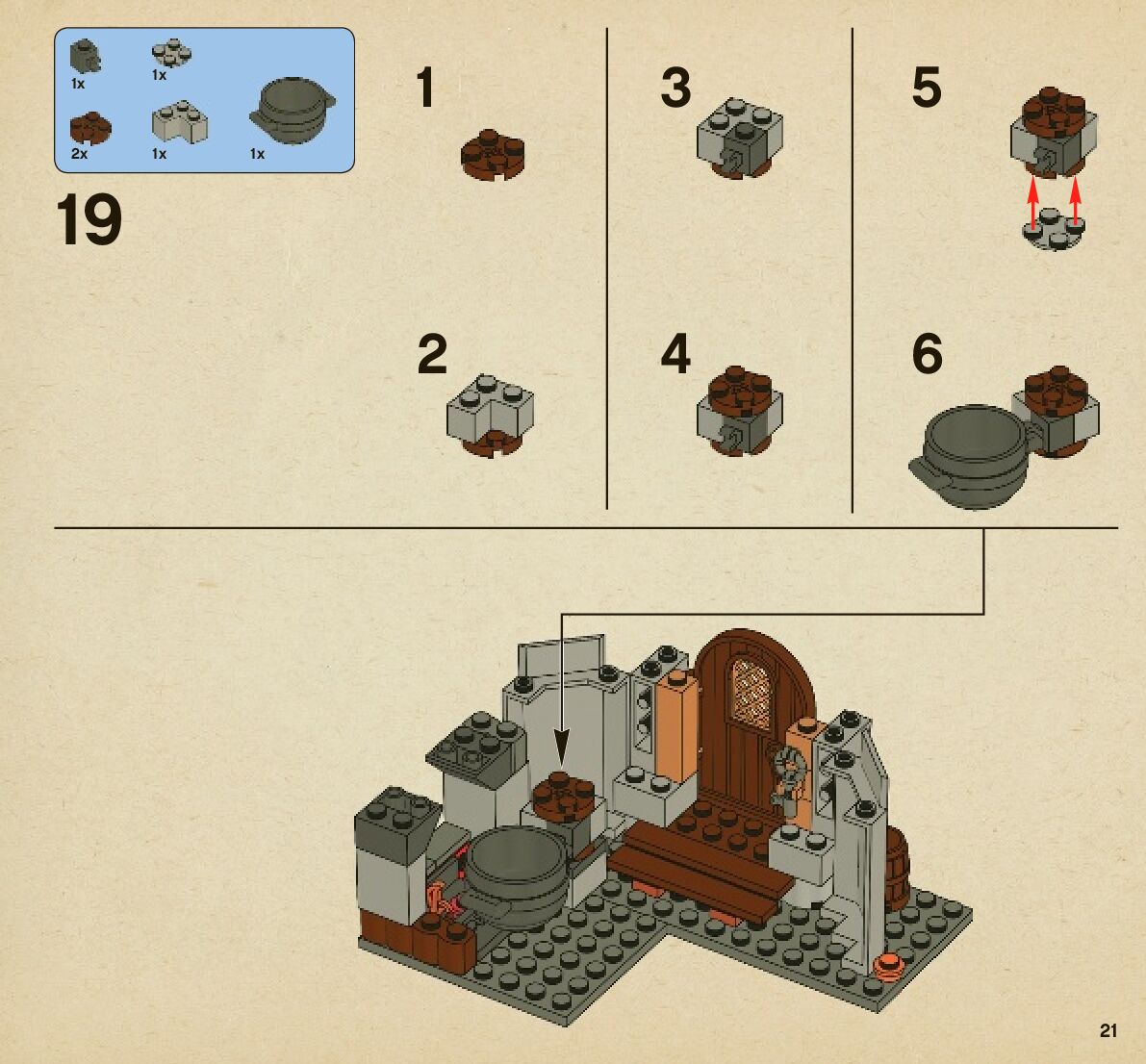 1x
1x
2x
1x
1x

19

1

2

3

4

5

6

21