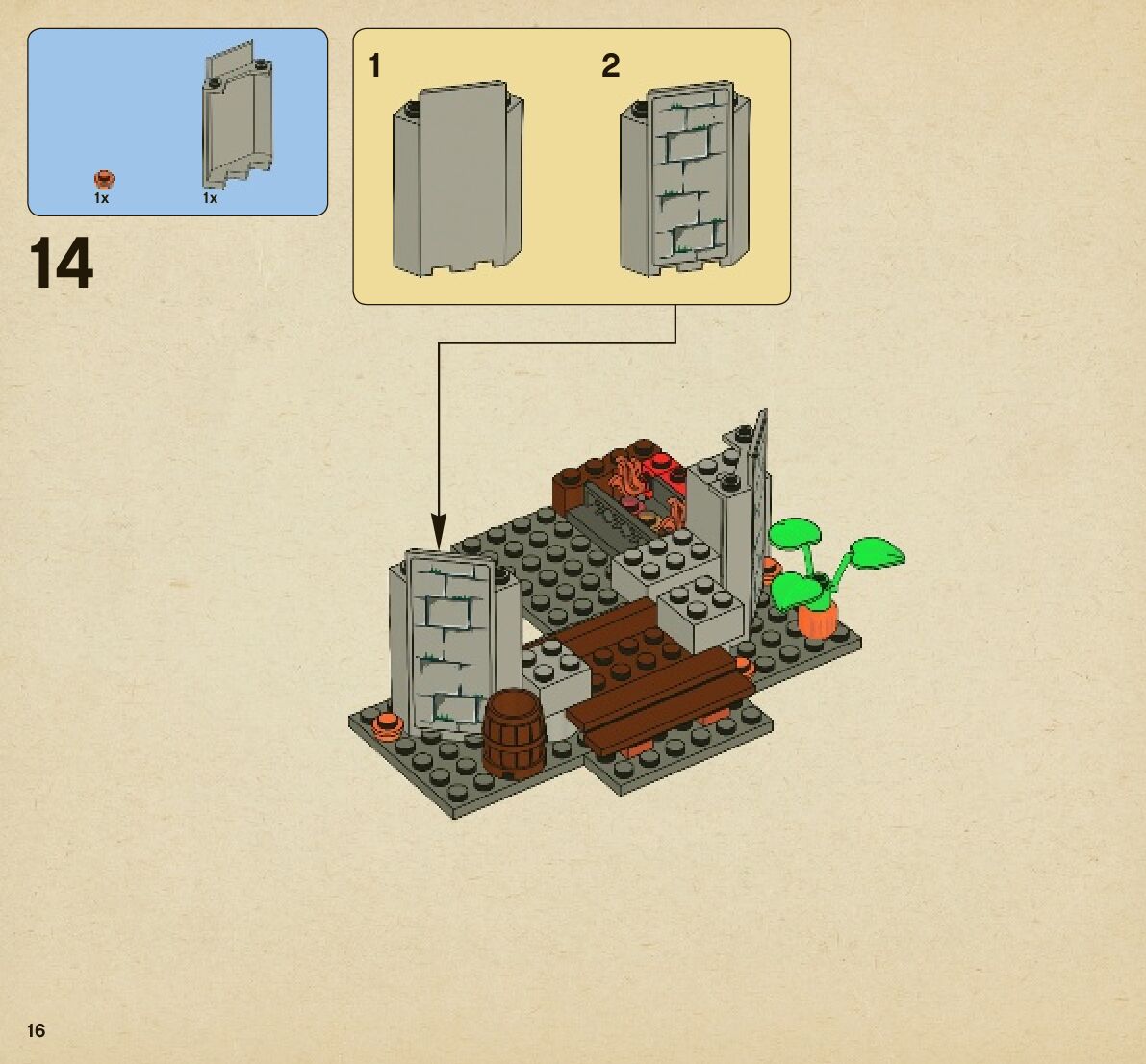 1x 1x

14

1

2

16