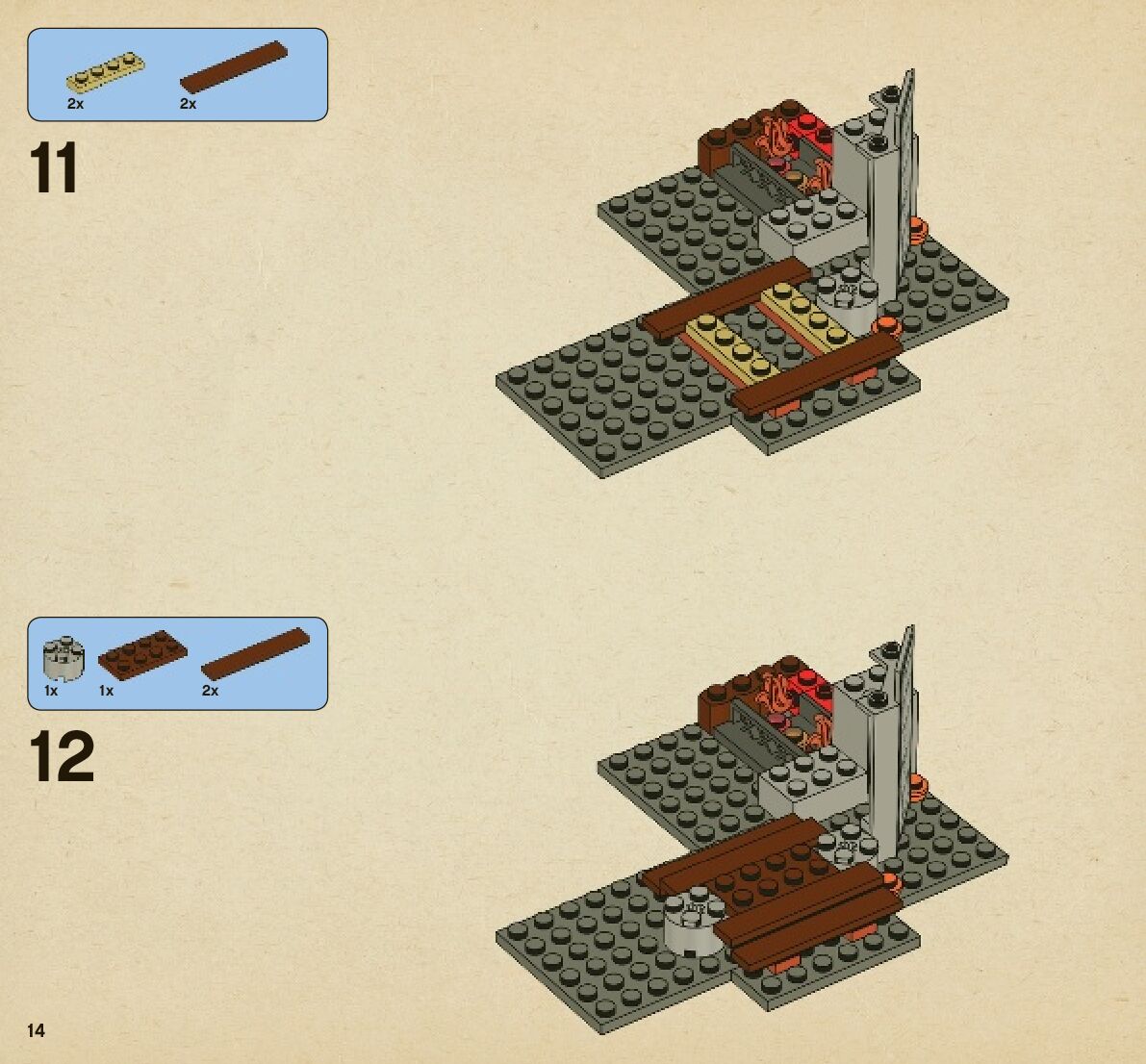 2x
2x

11

1x
1x
2x

12

14