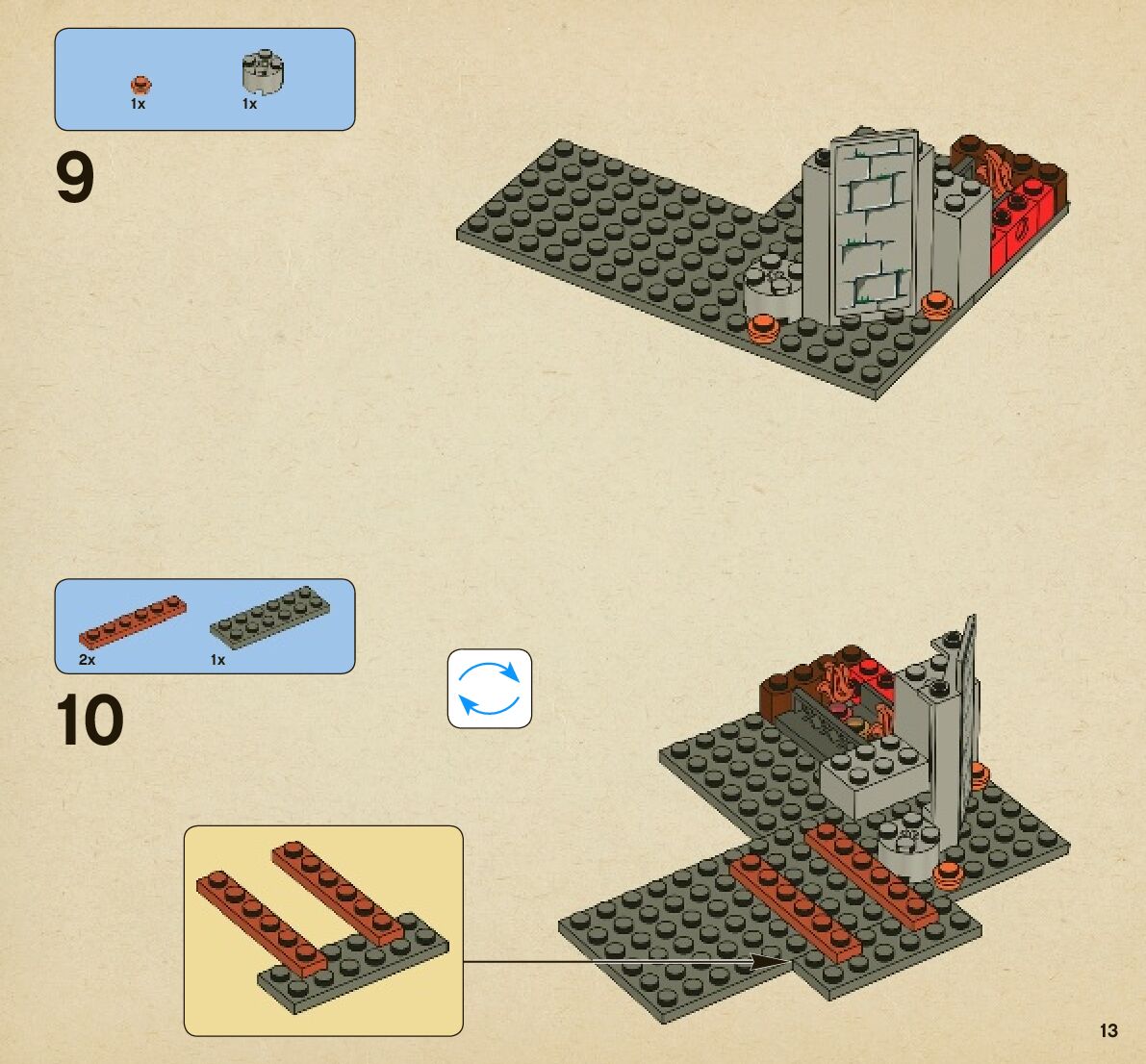 1x 1x

9

2x 1x

10

13