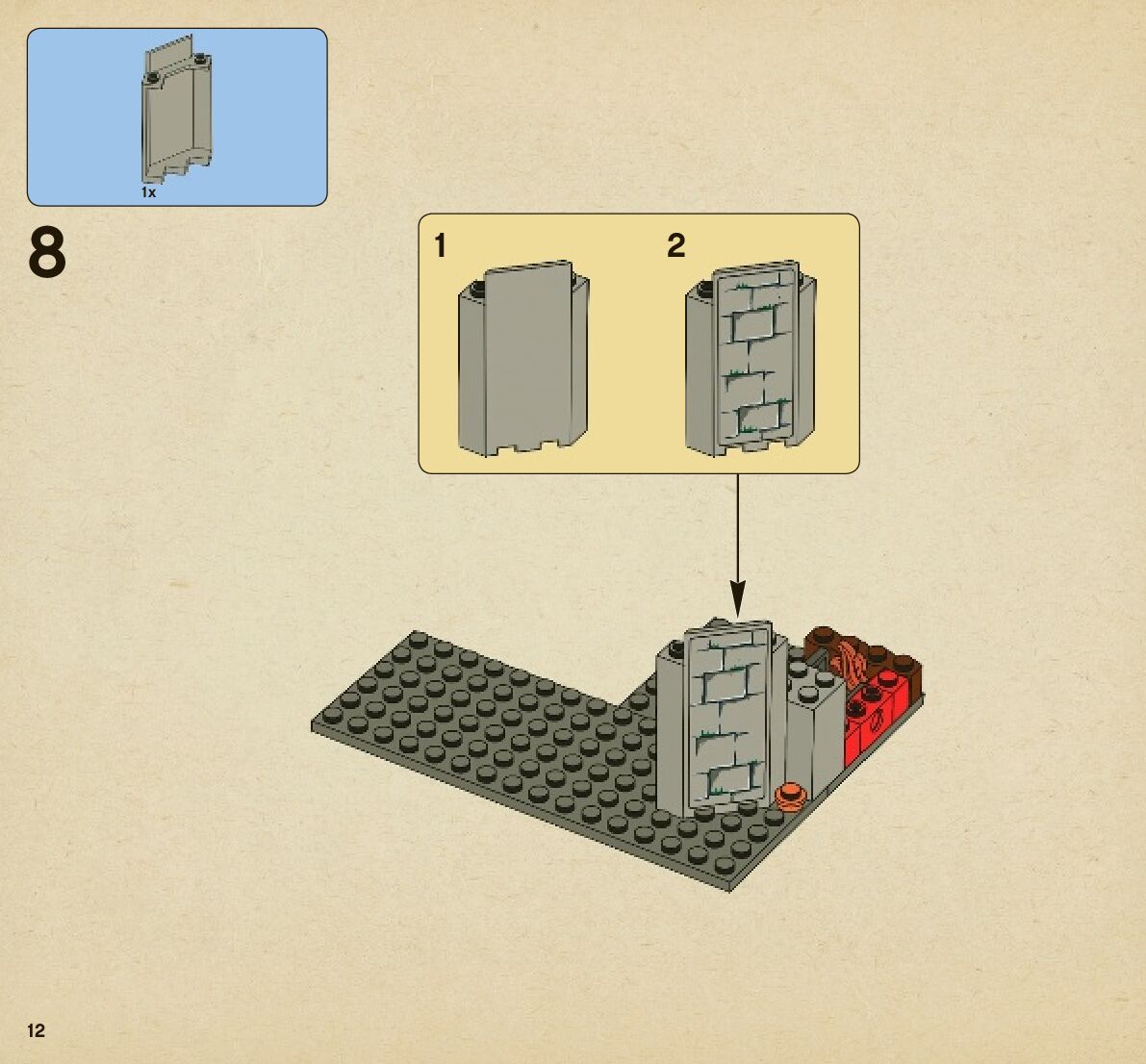 1x

8

1

2

12