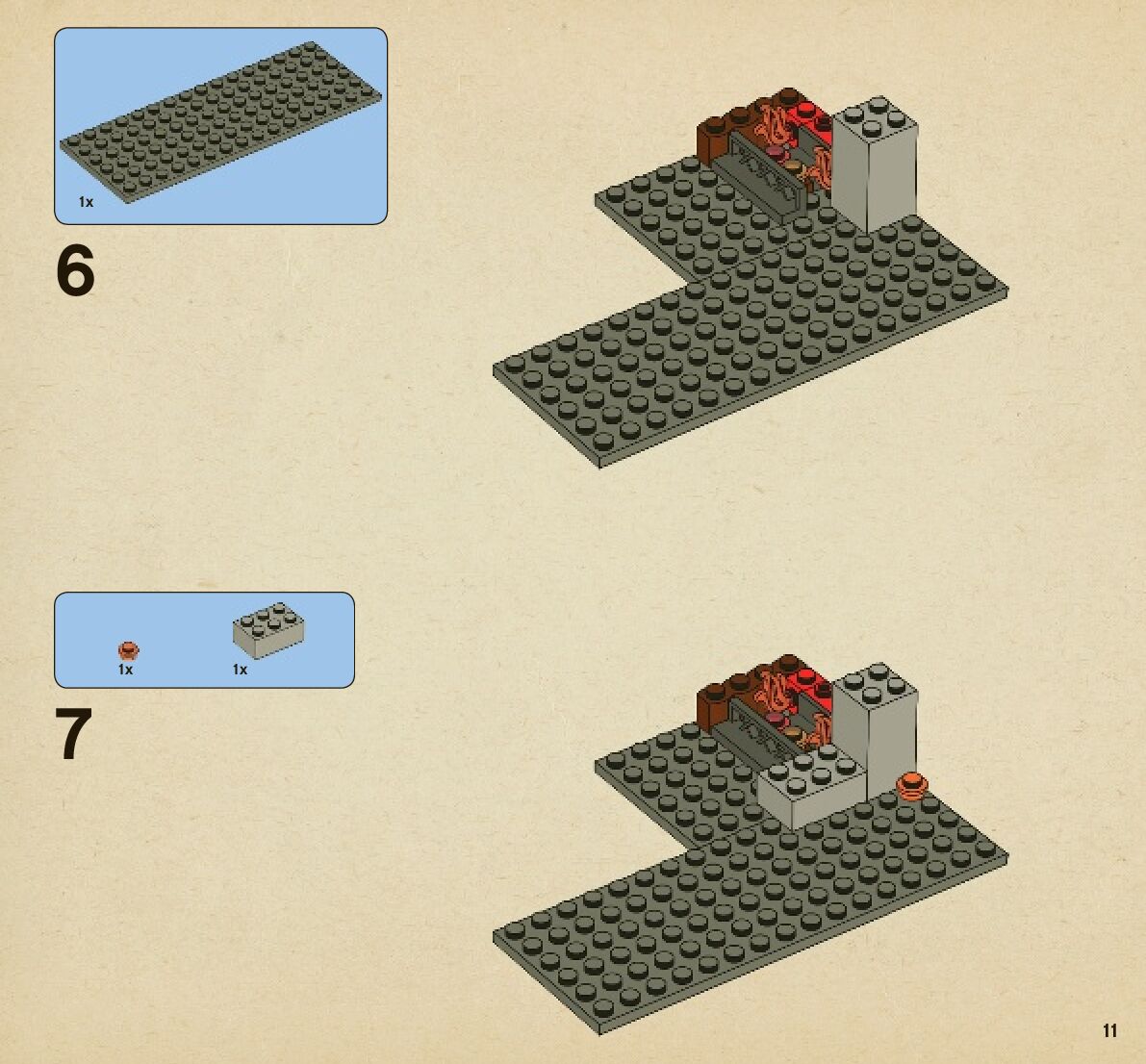 1x

6

1x
1x

7

11