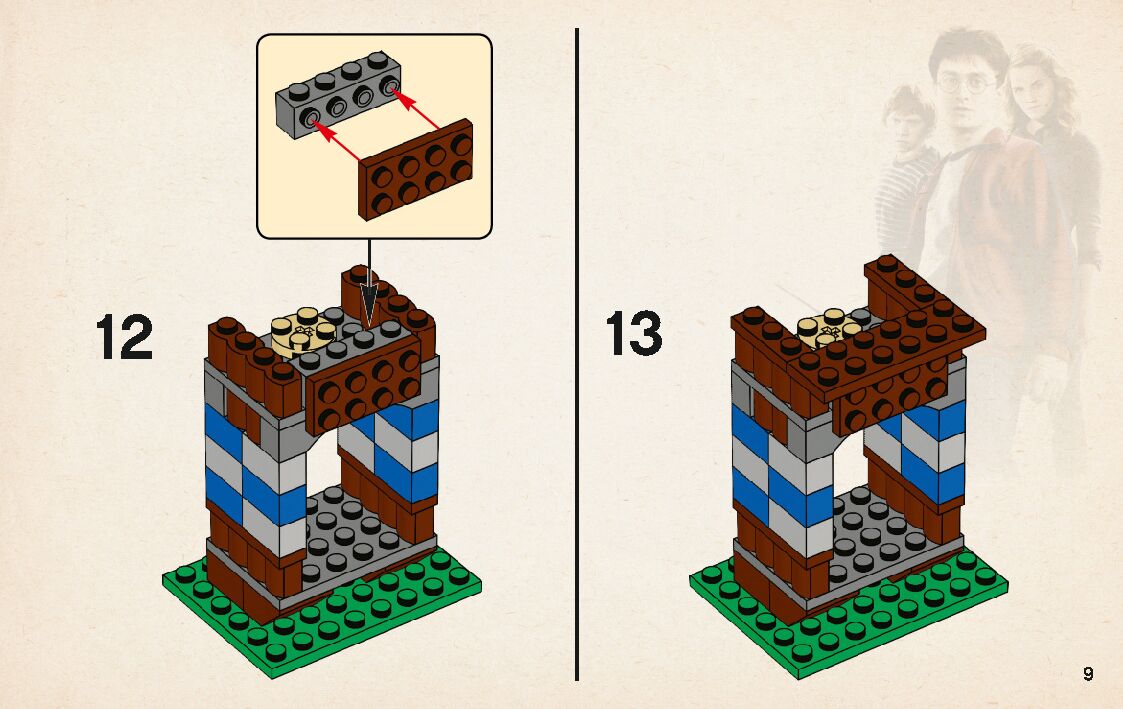 12

13

9