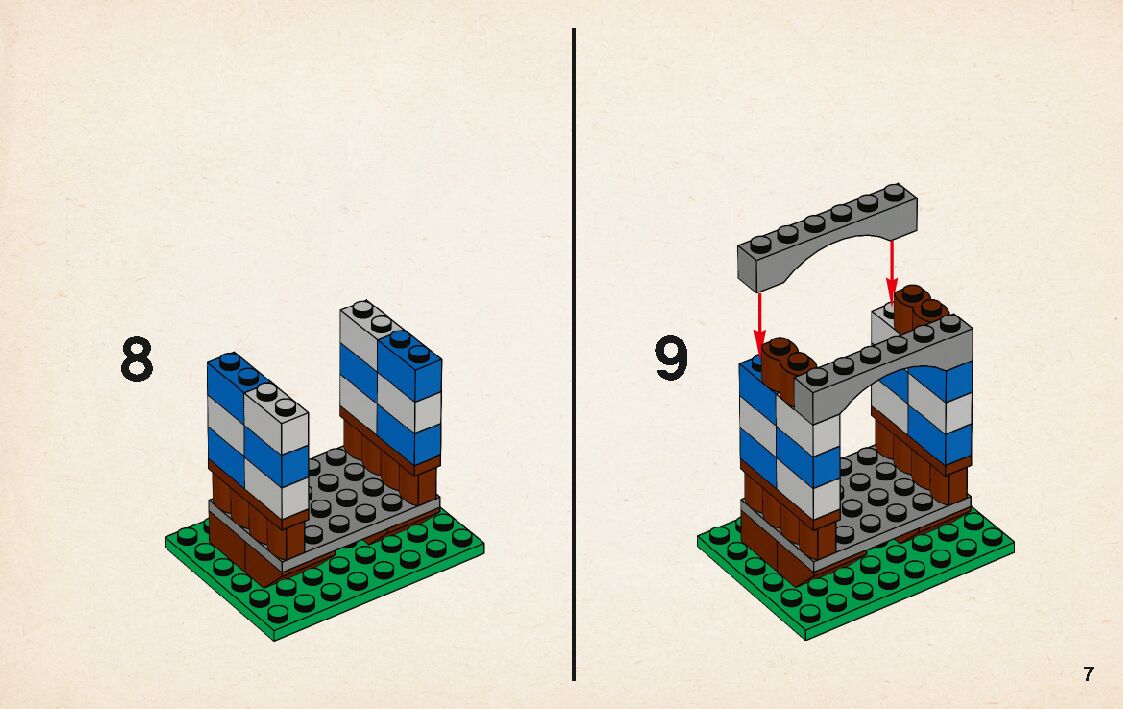 8

9

7