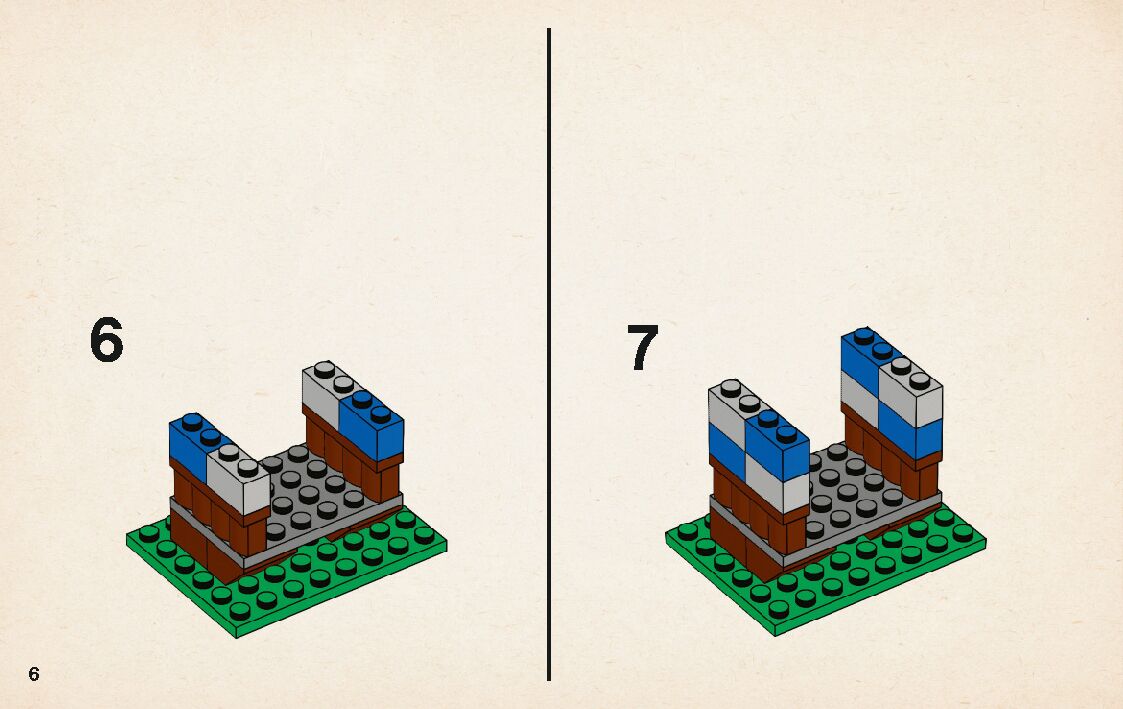 6

7

6