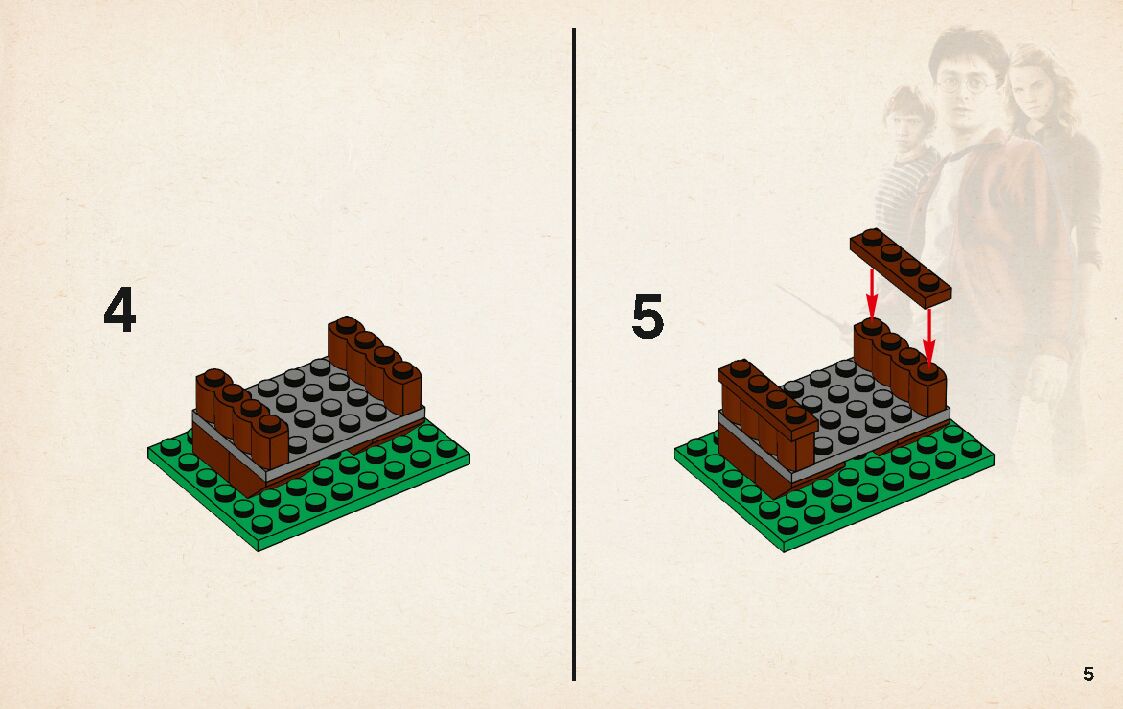 4

5

5