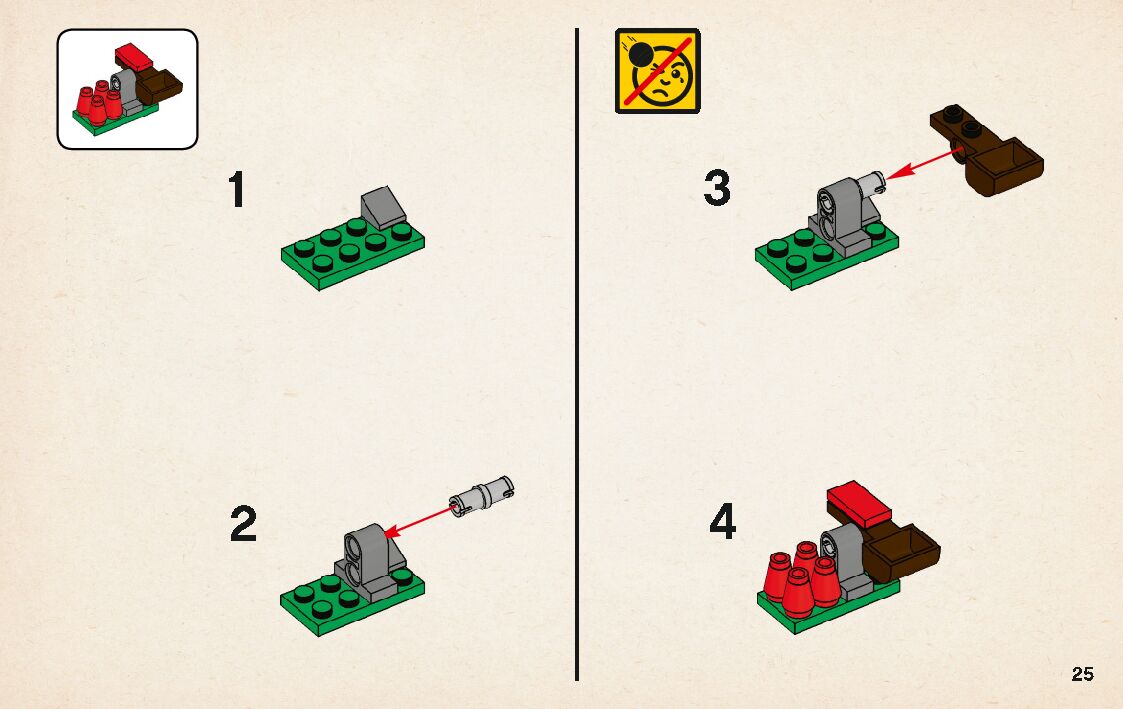 1

2

3

4

25