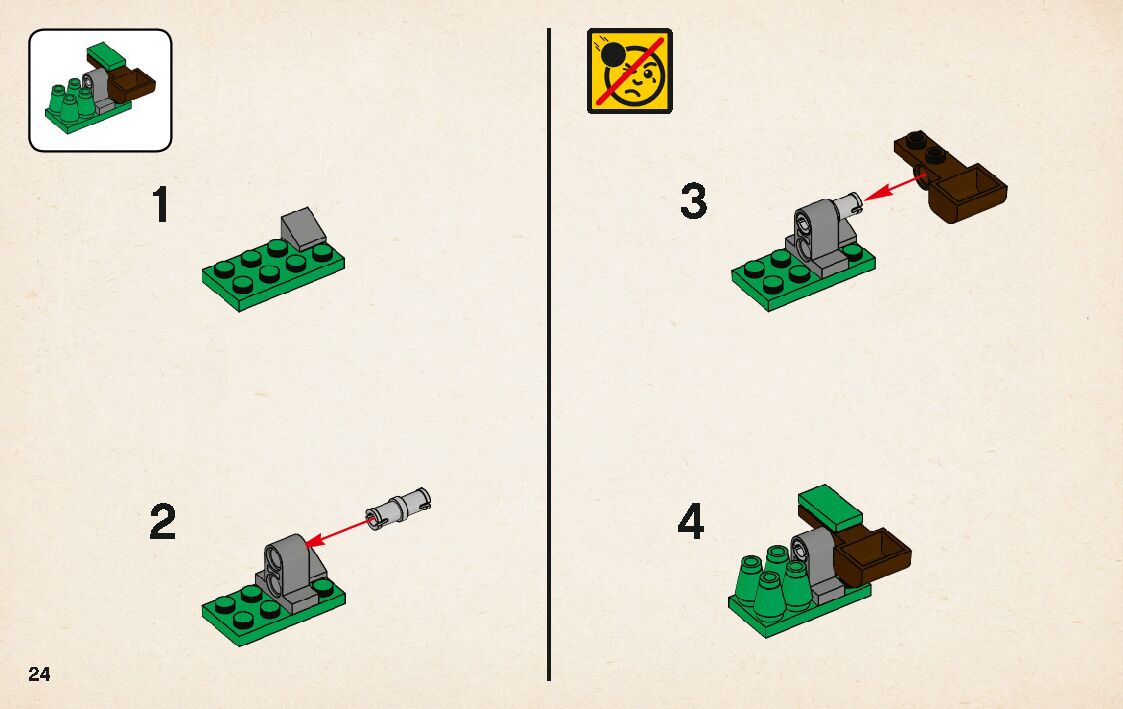 1

2

24

3

4