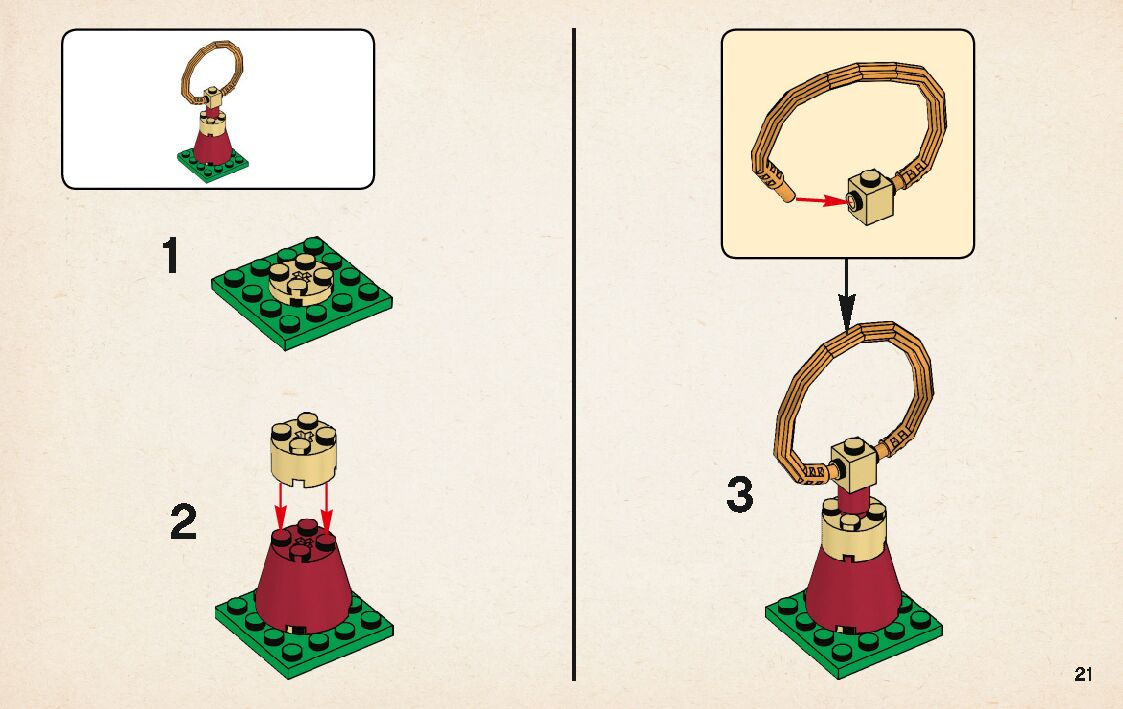 1

2

3

21