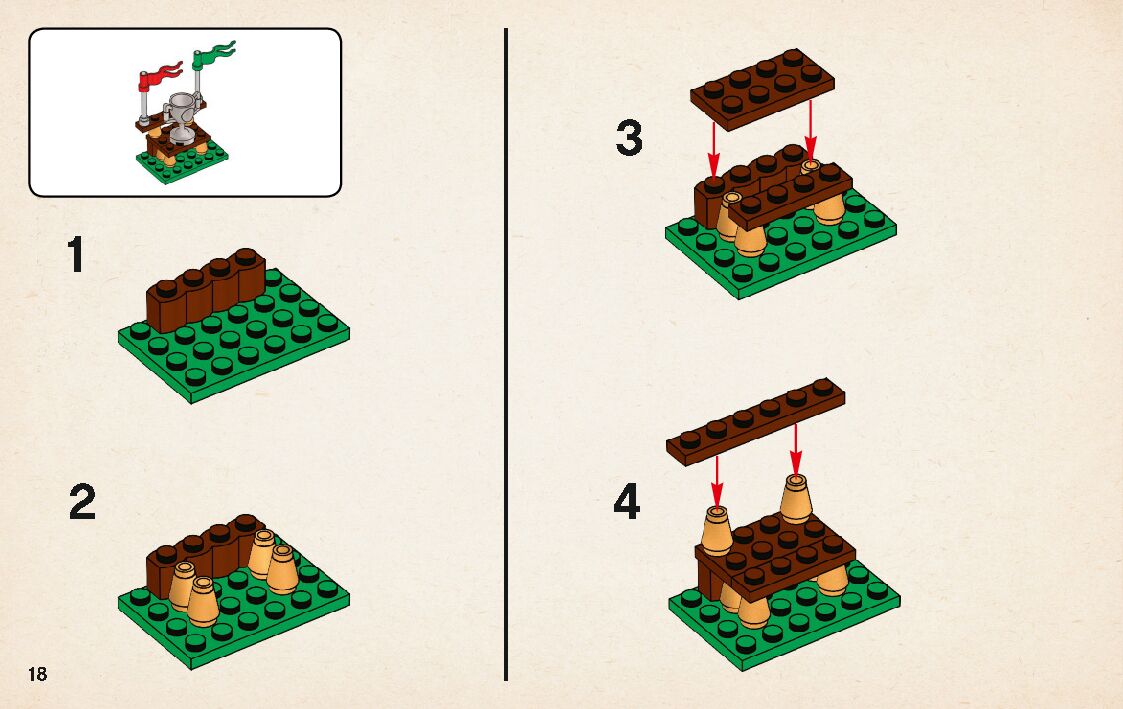 1

2

18

3

4