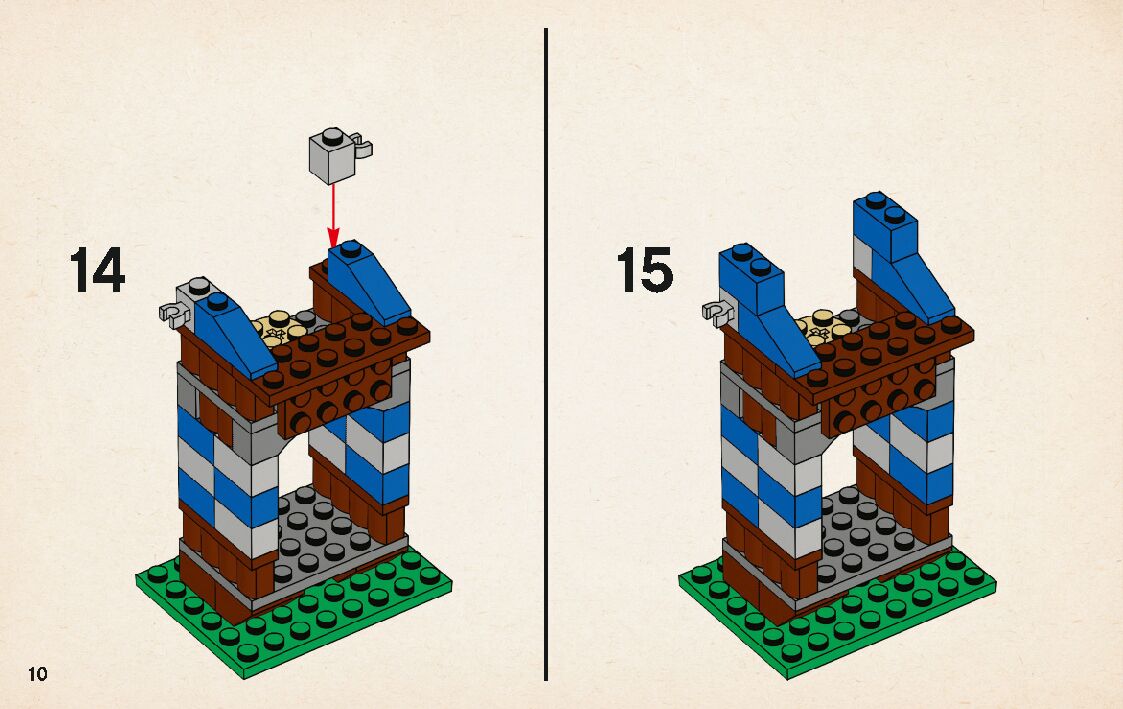 14

15

10