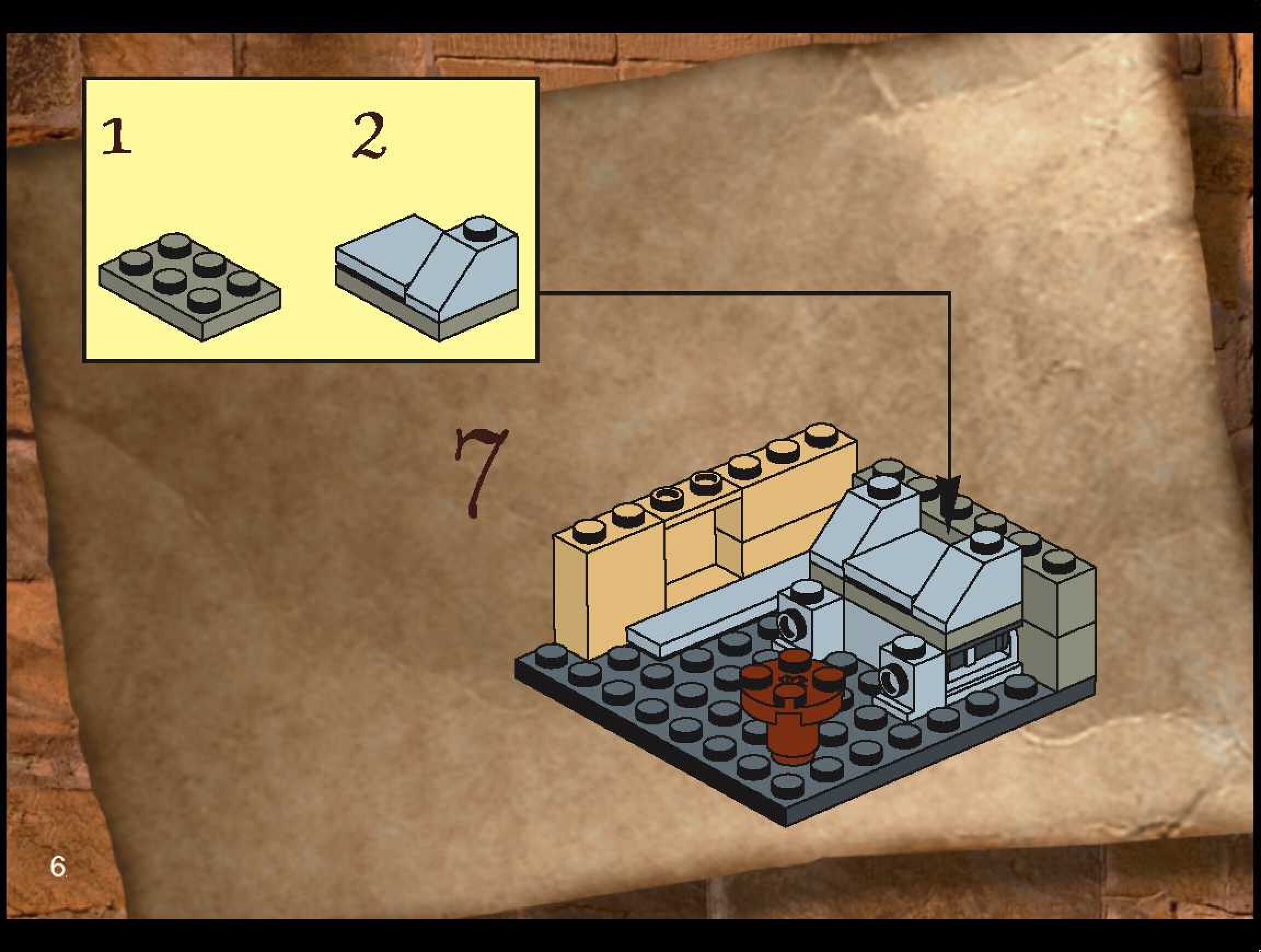 1

2

7

6