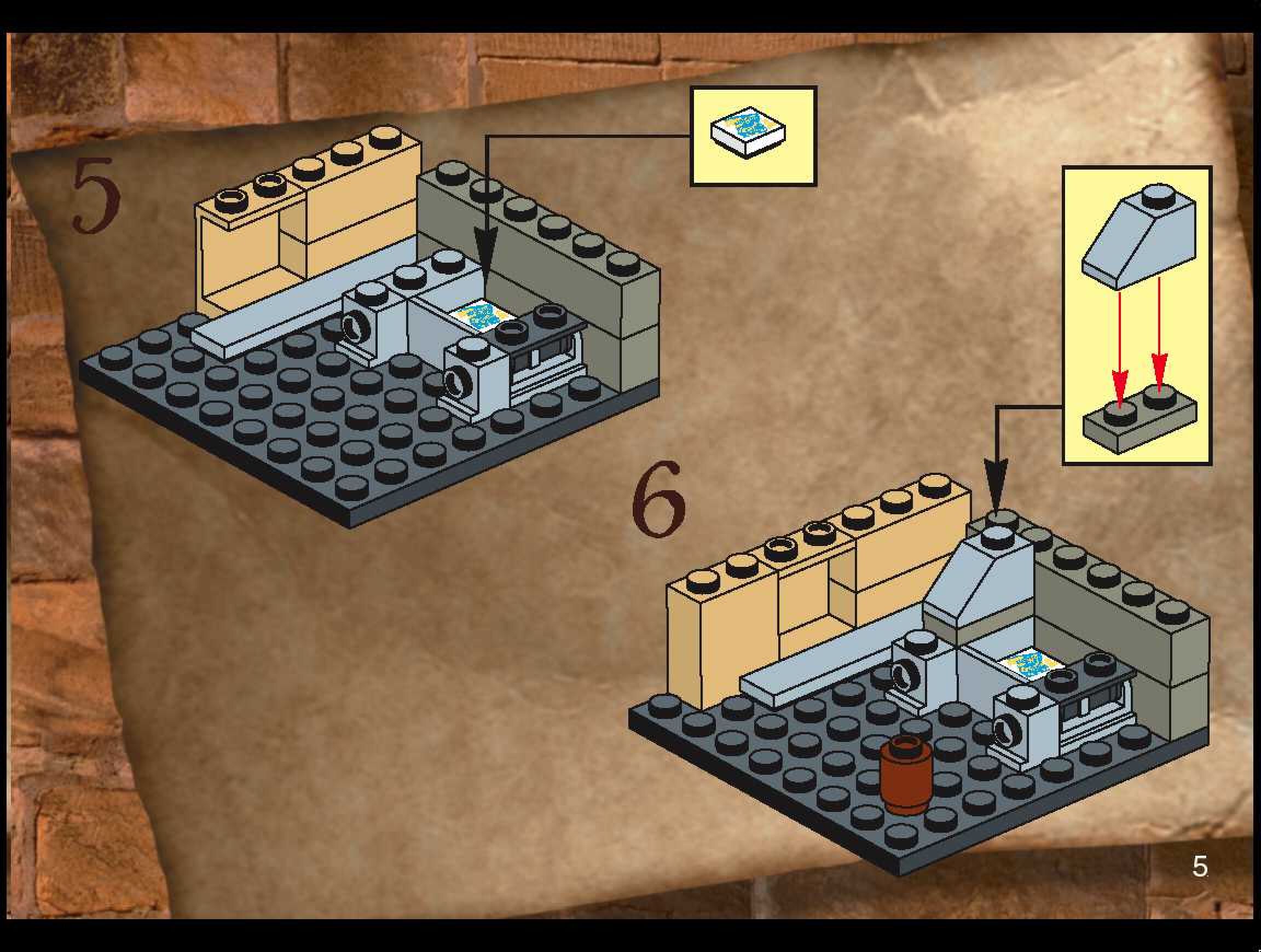 5

6

5