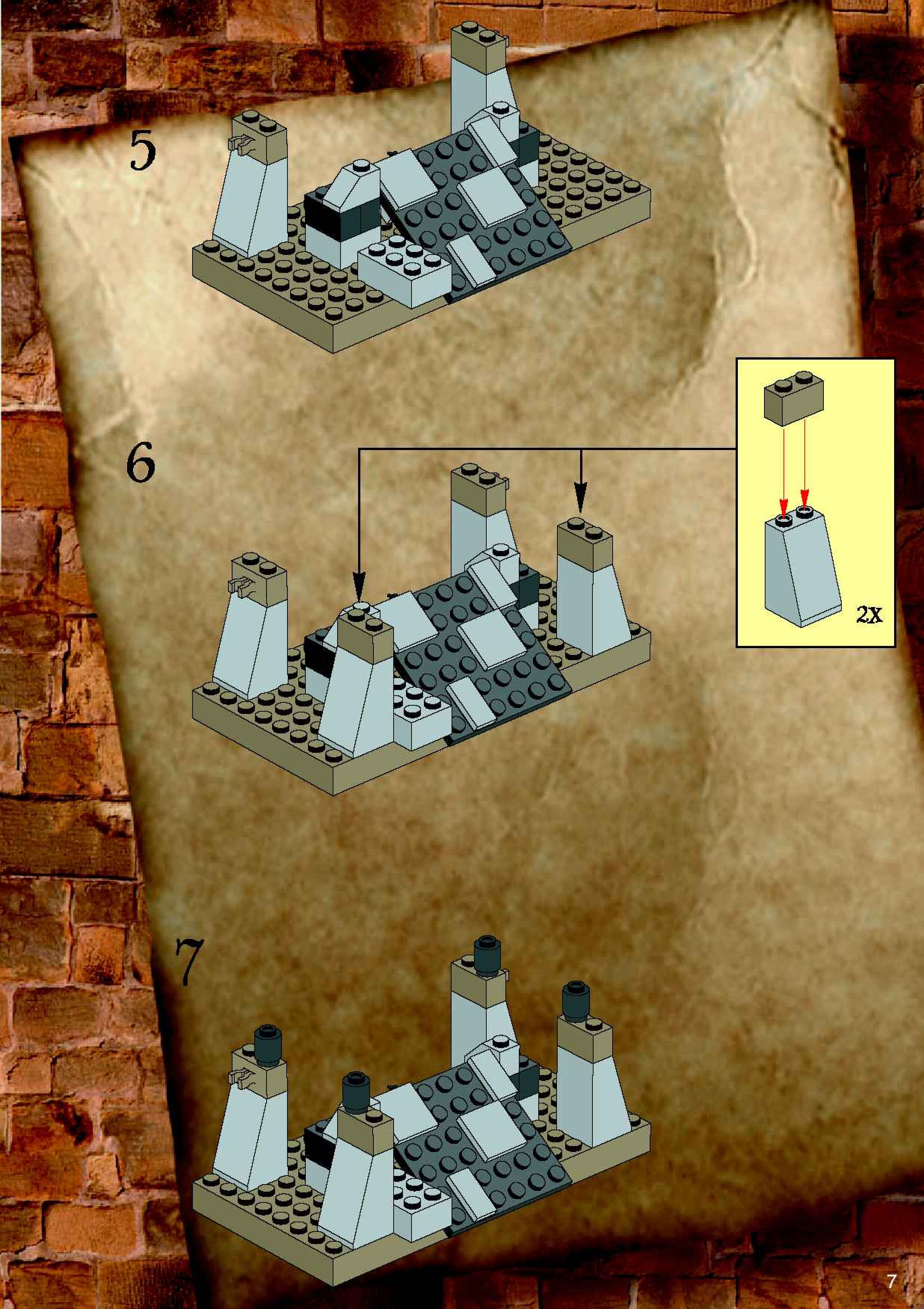 5

6

2x

7

7