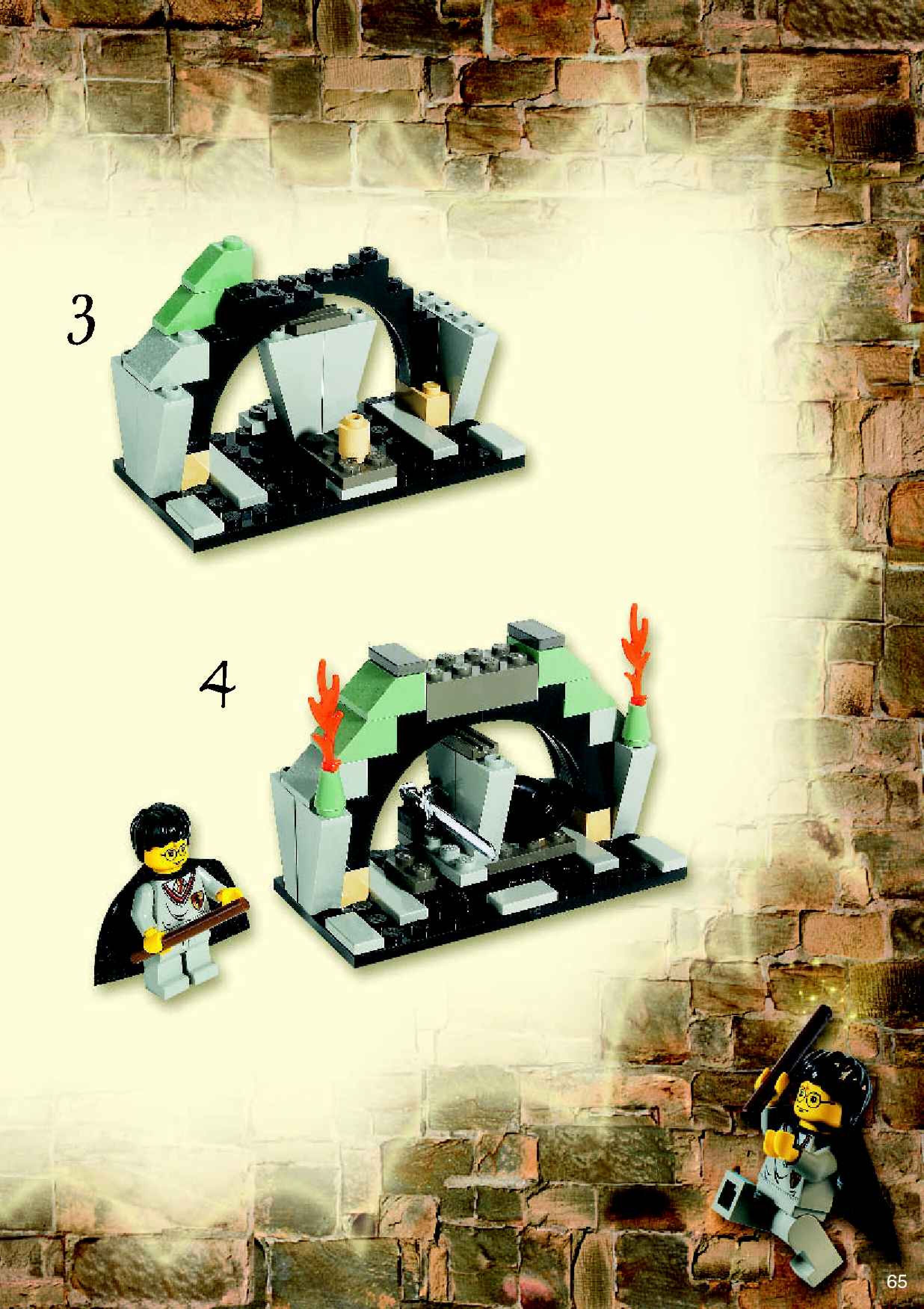 3

4

65