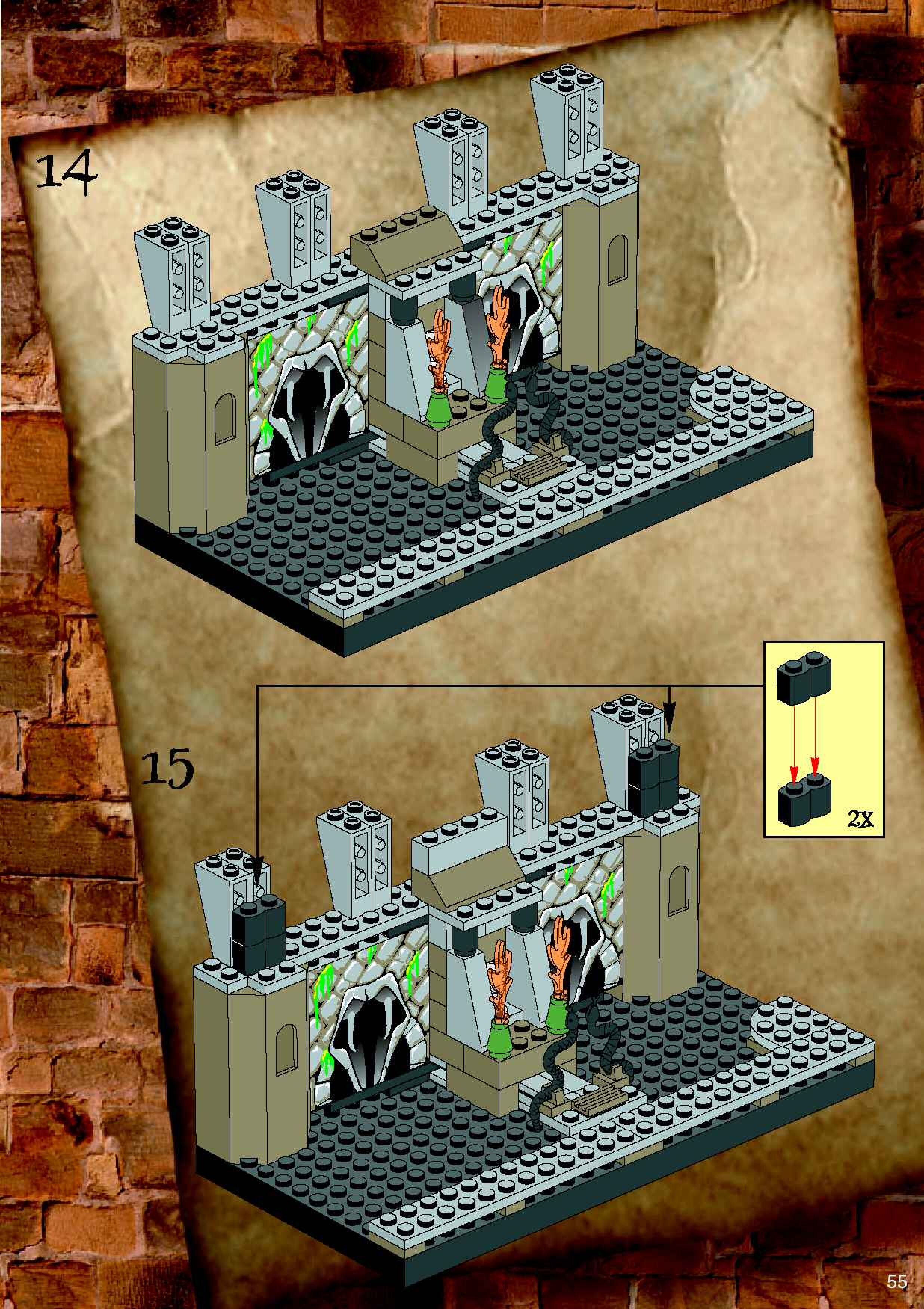 14

15

2x

55