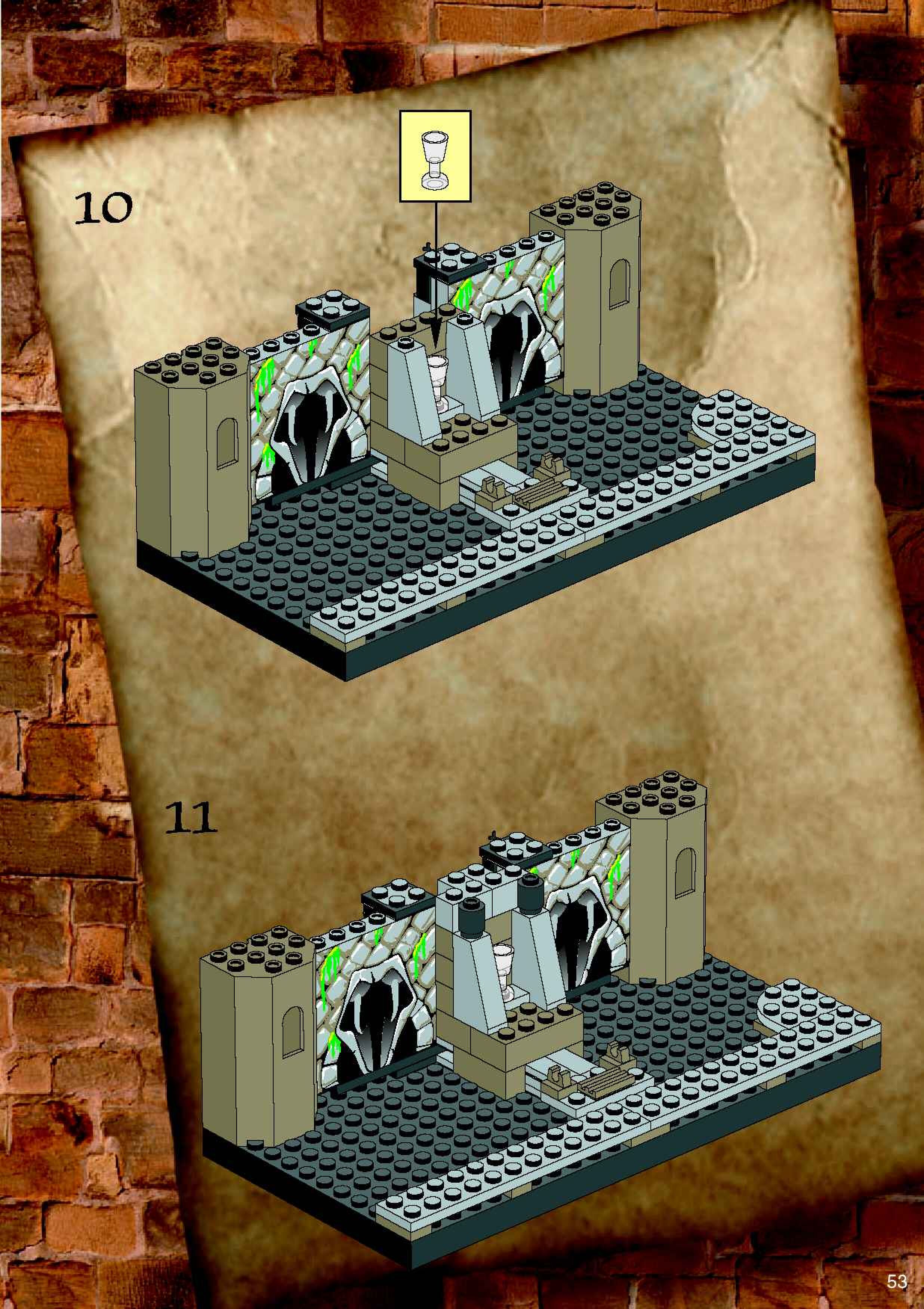 10

11

53