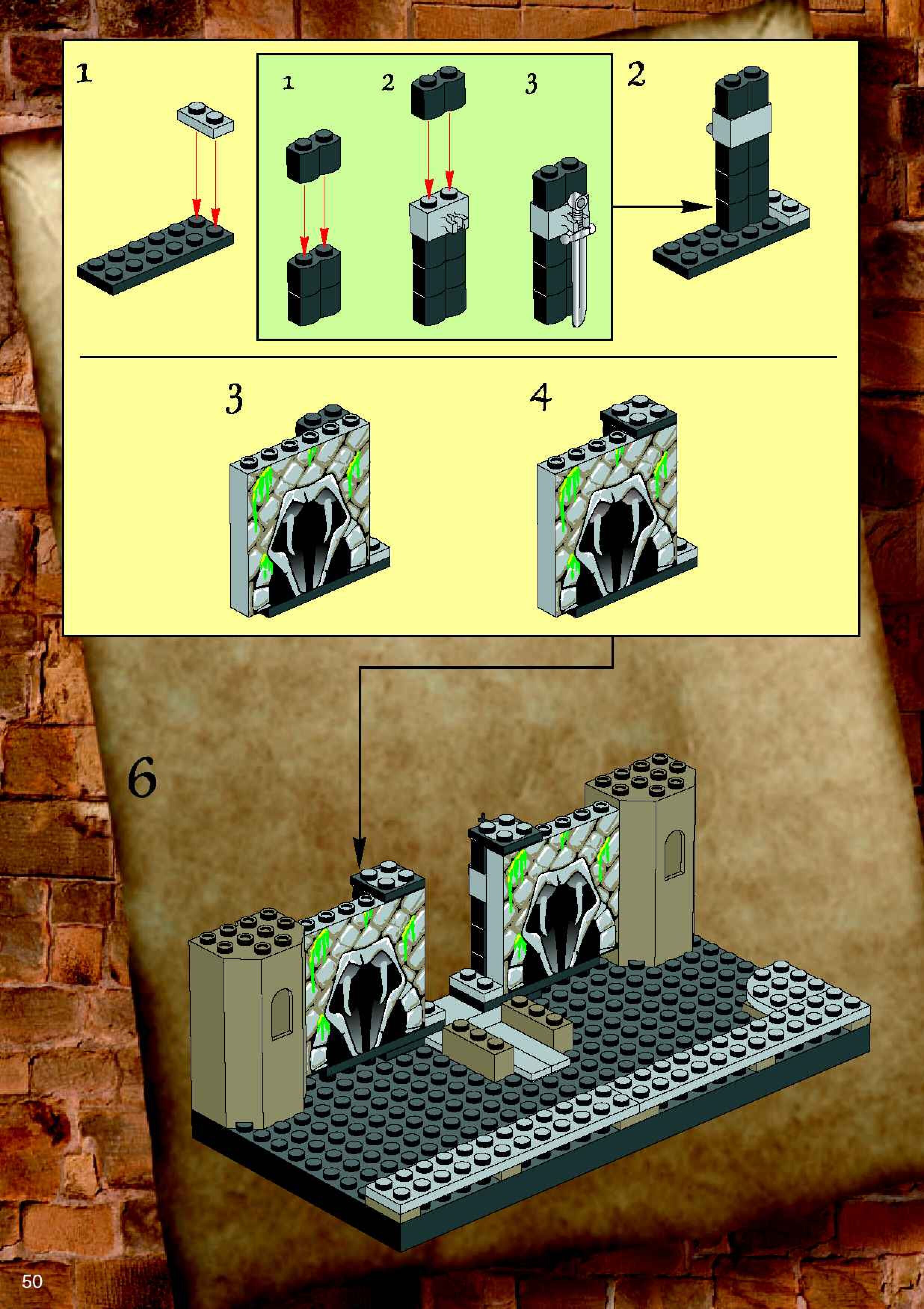 1

1

2

3

2

3

4

6

50