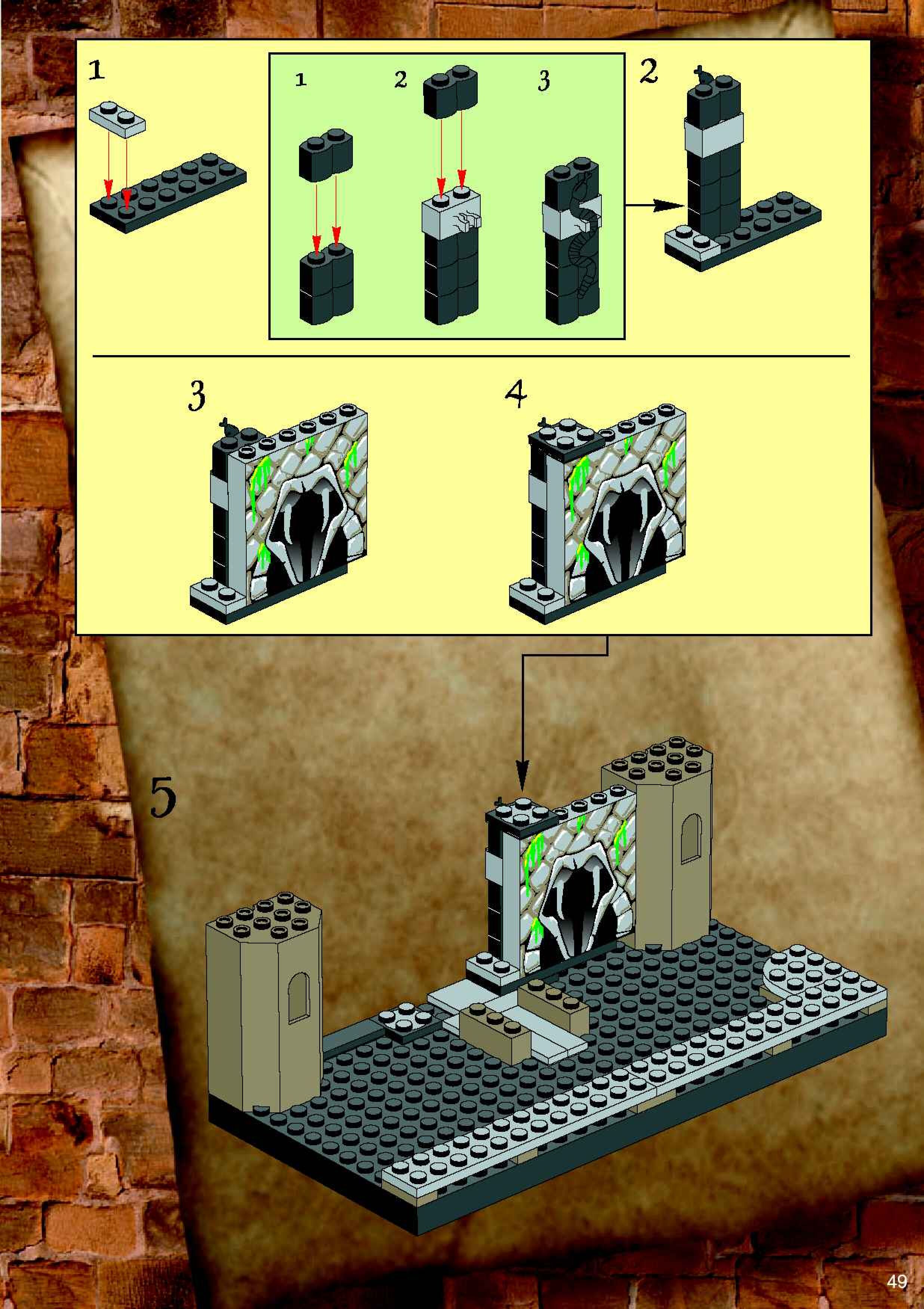 1

1

2

3

2

3

4

5

49