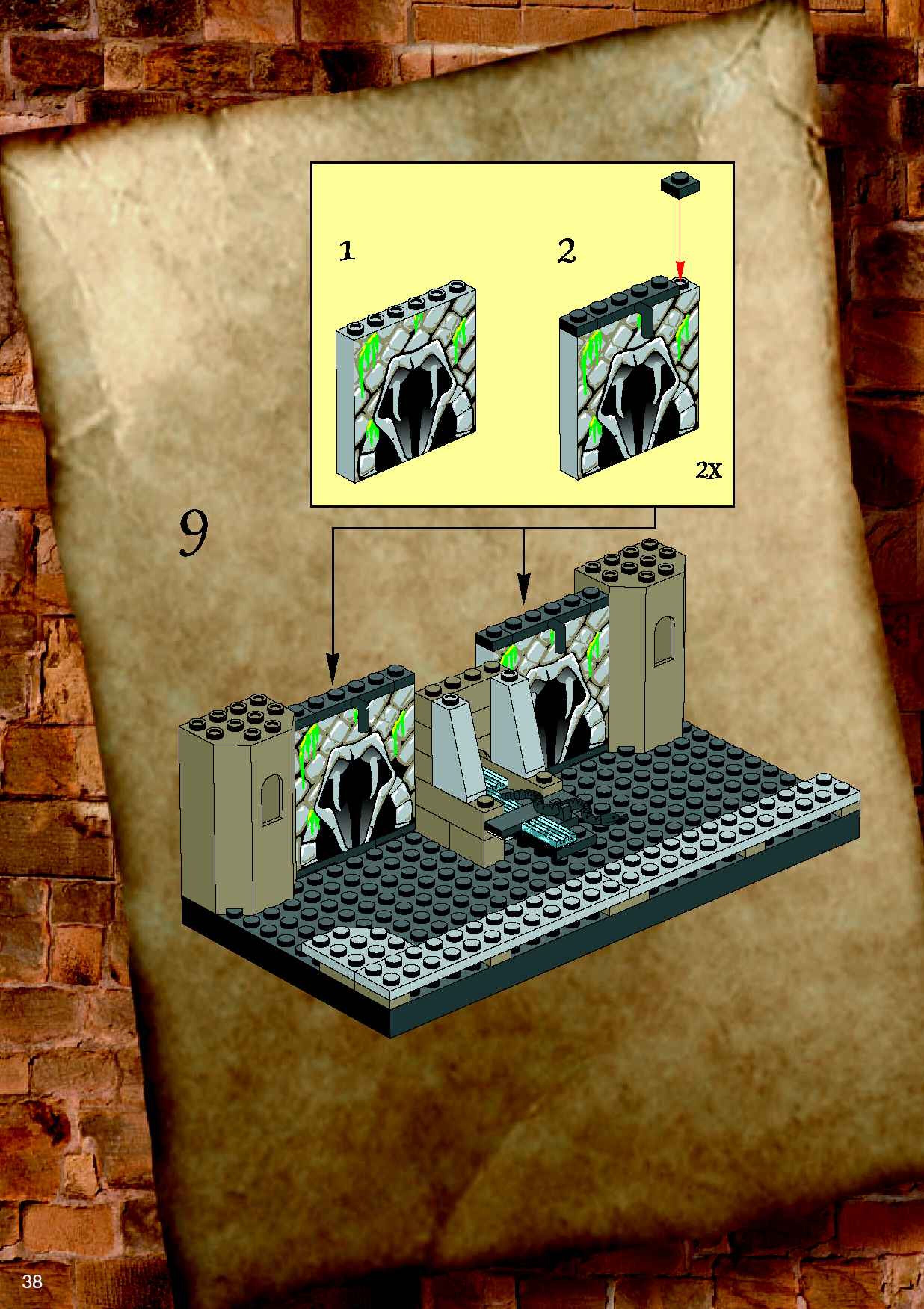 1

2

2x

9

38