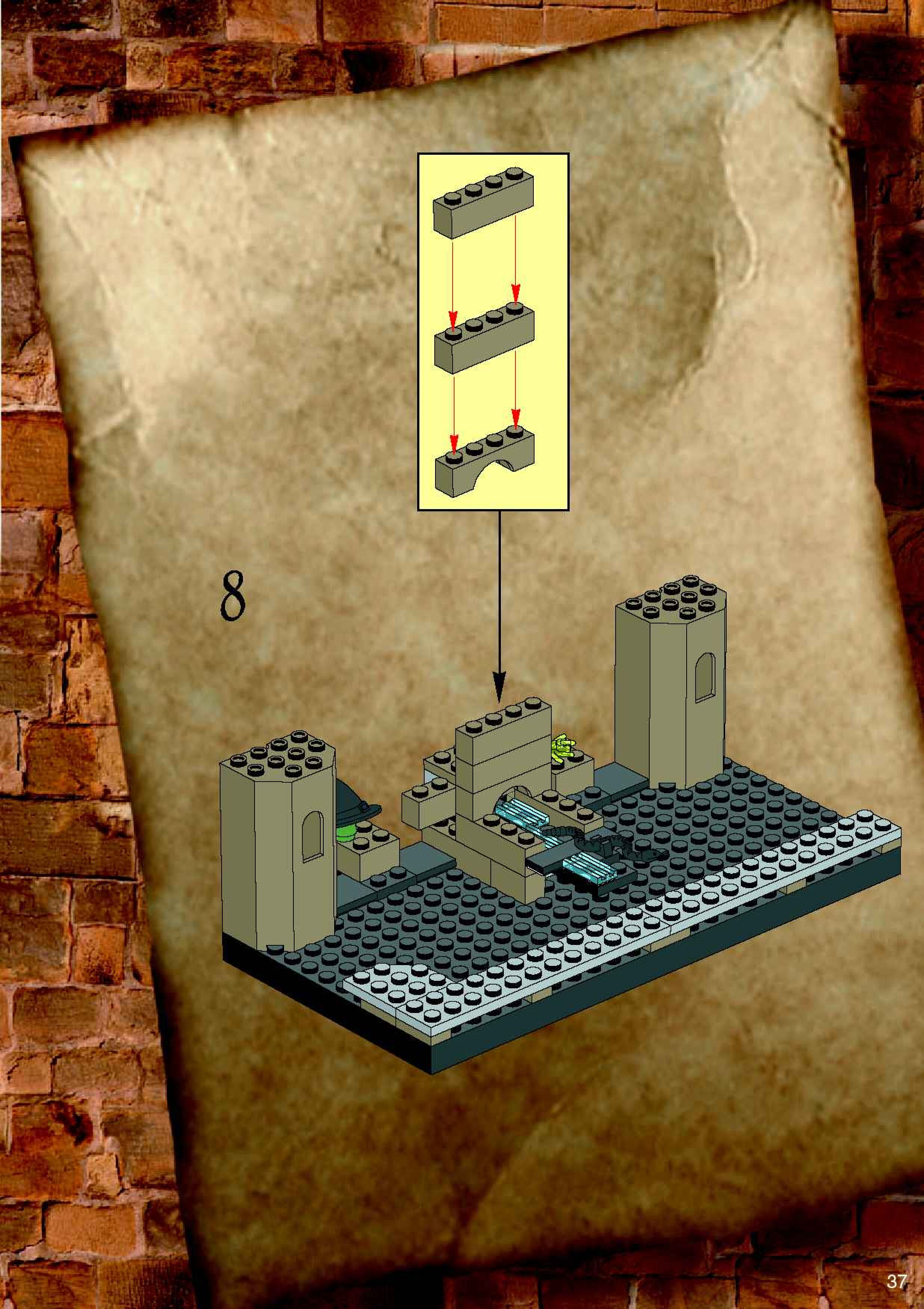 8

37