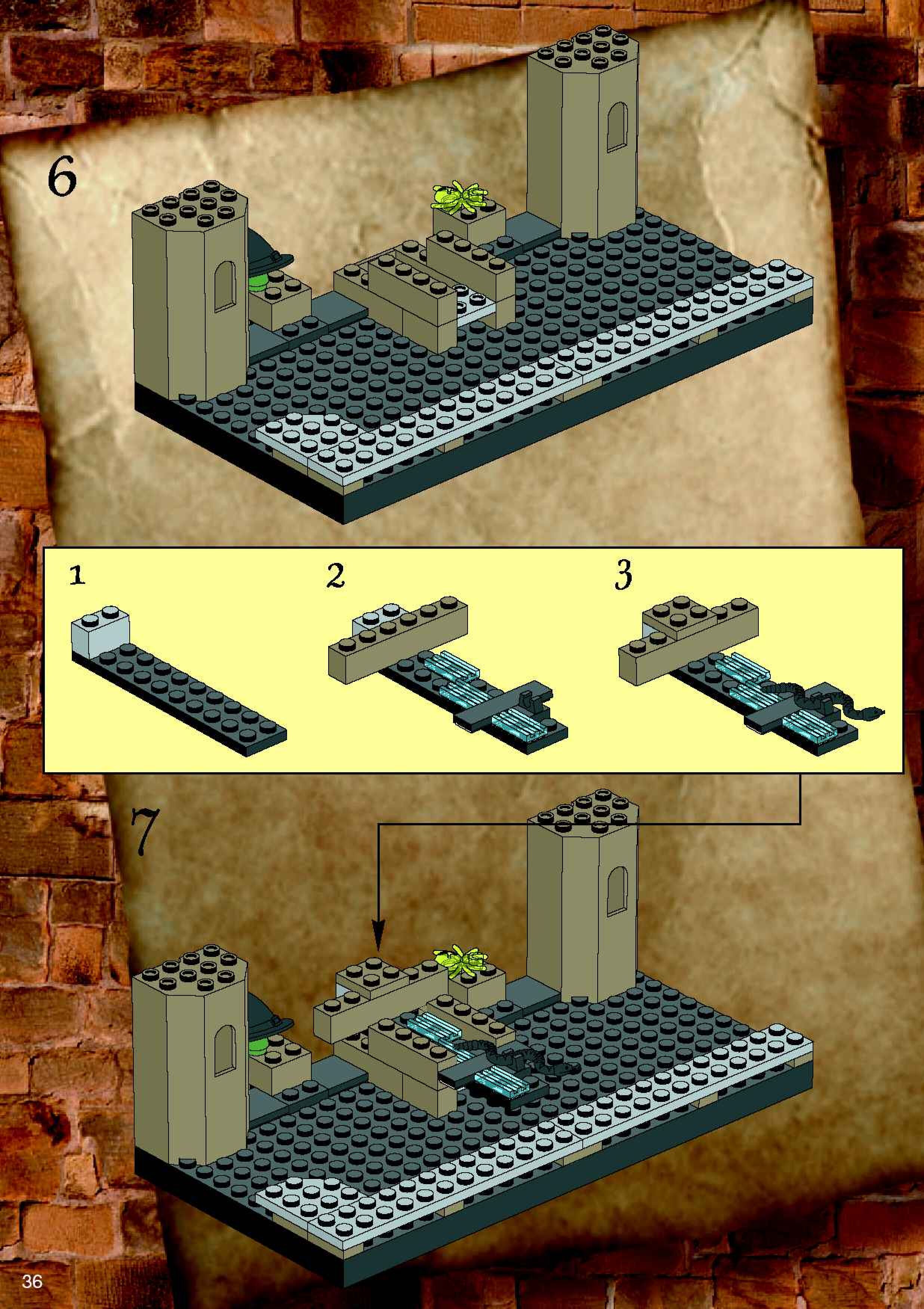 6

1

2

3

7

36