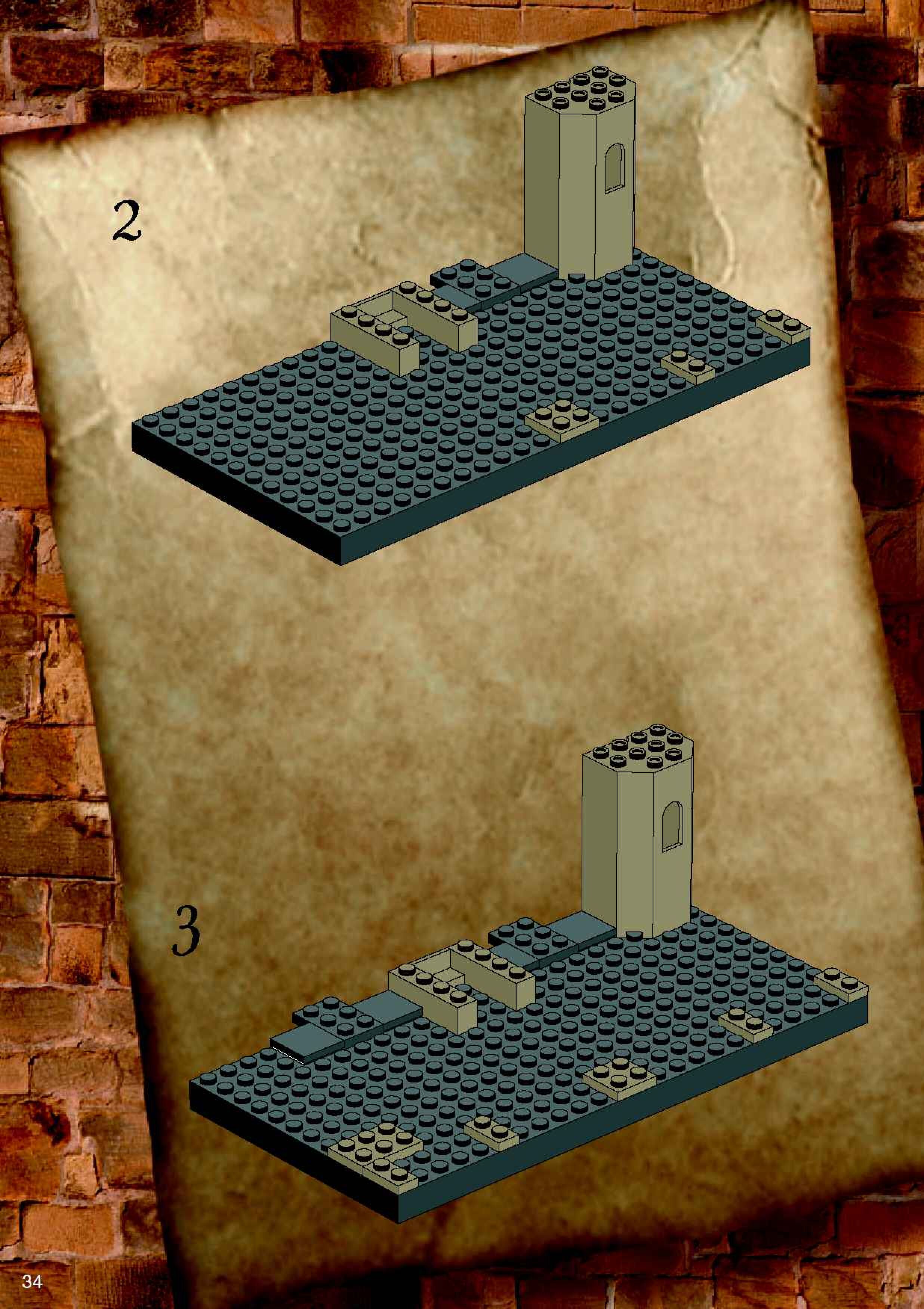 2

3

34