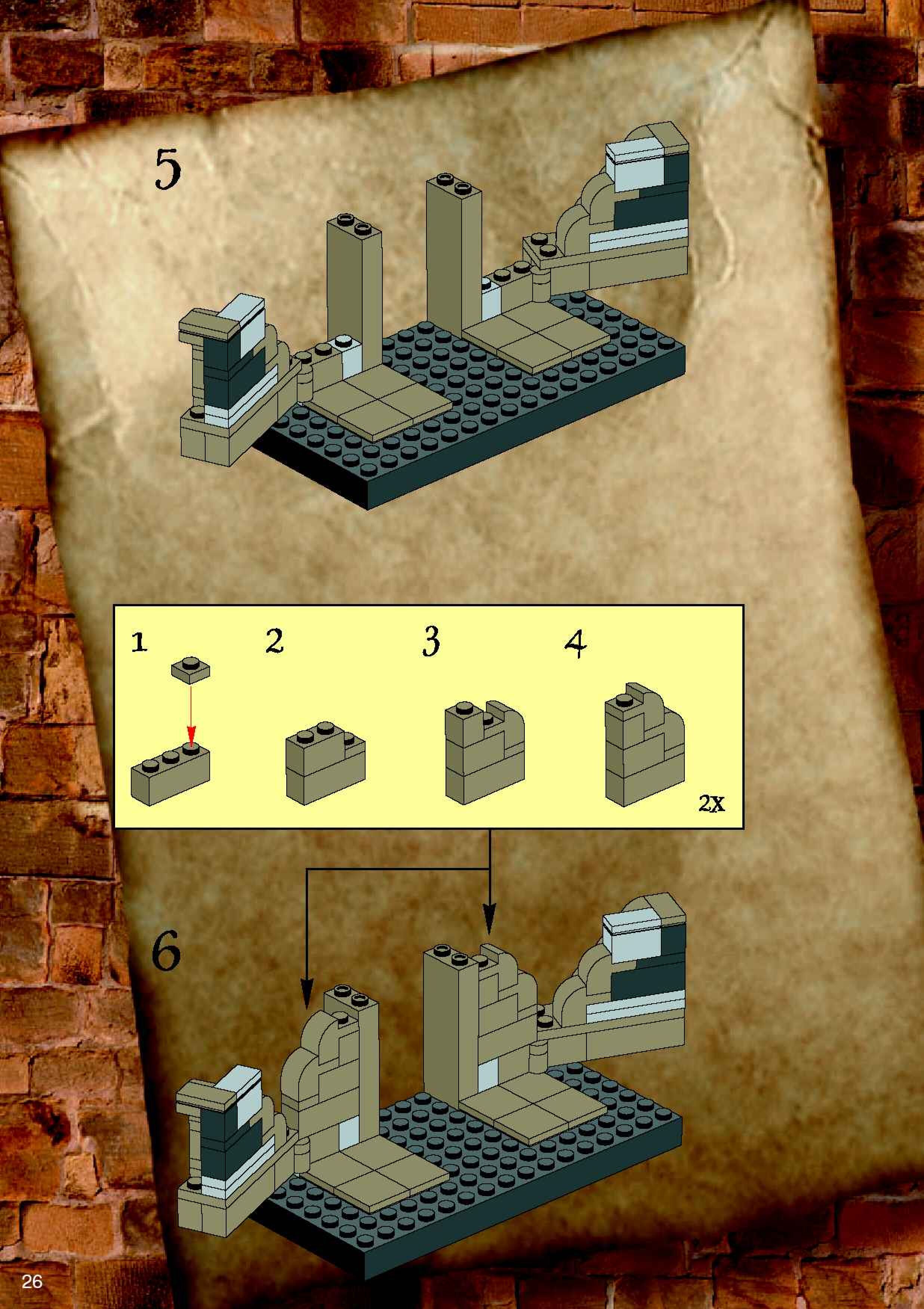 5

1

2

3

4

2x

6

26