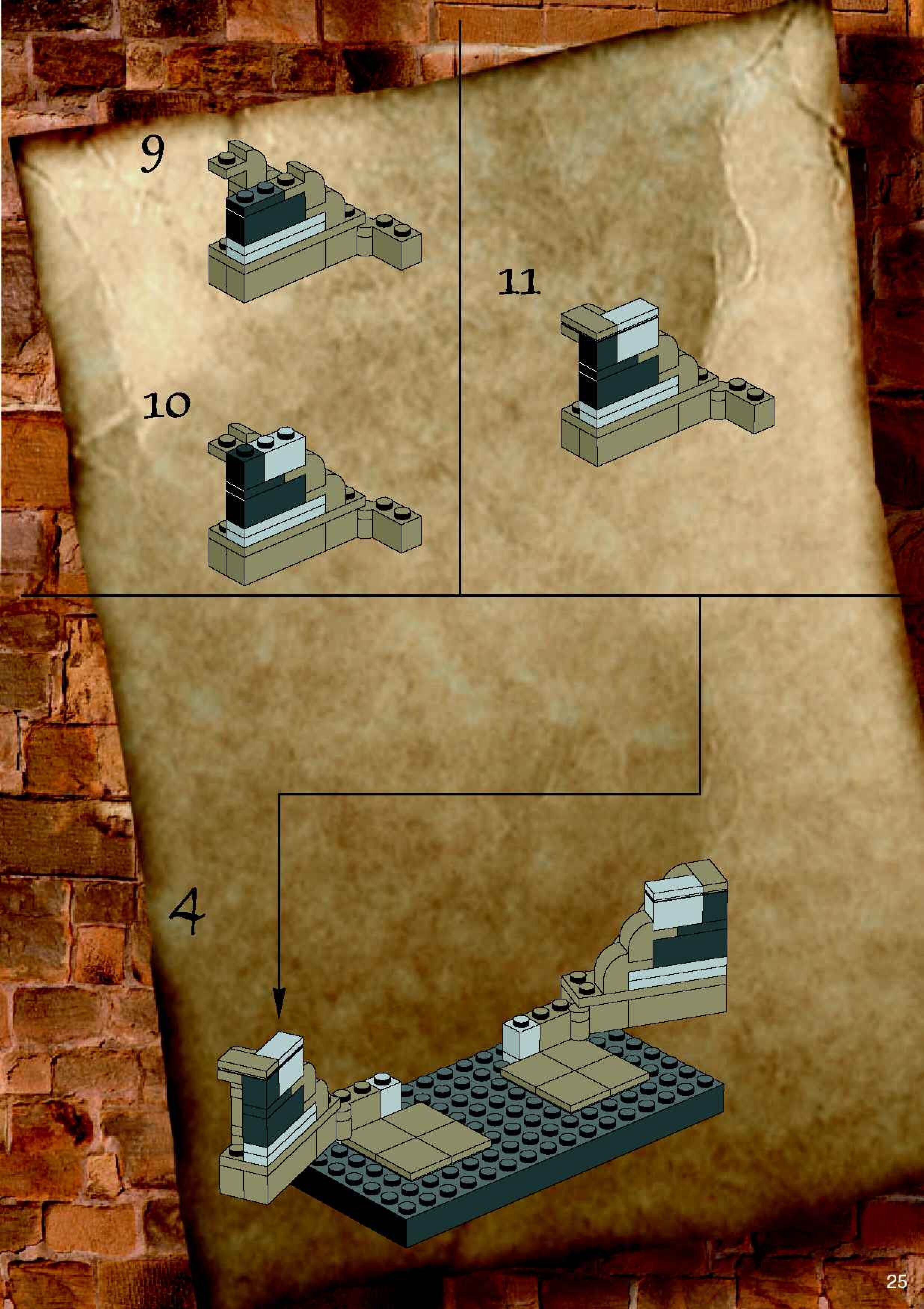 9

10

11

4

25