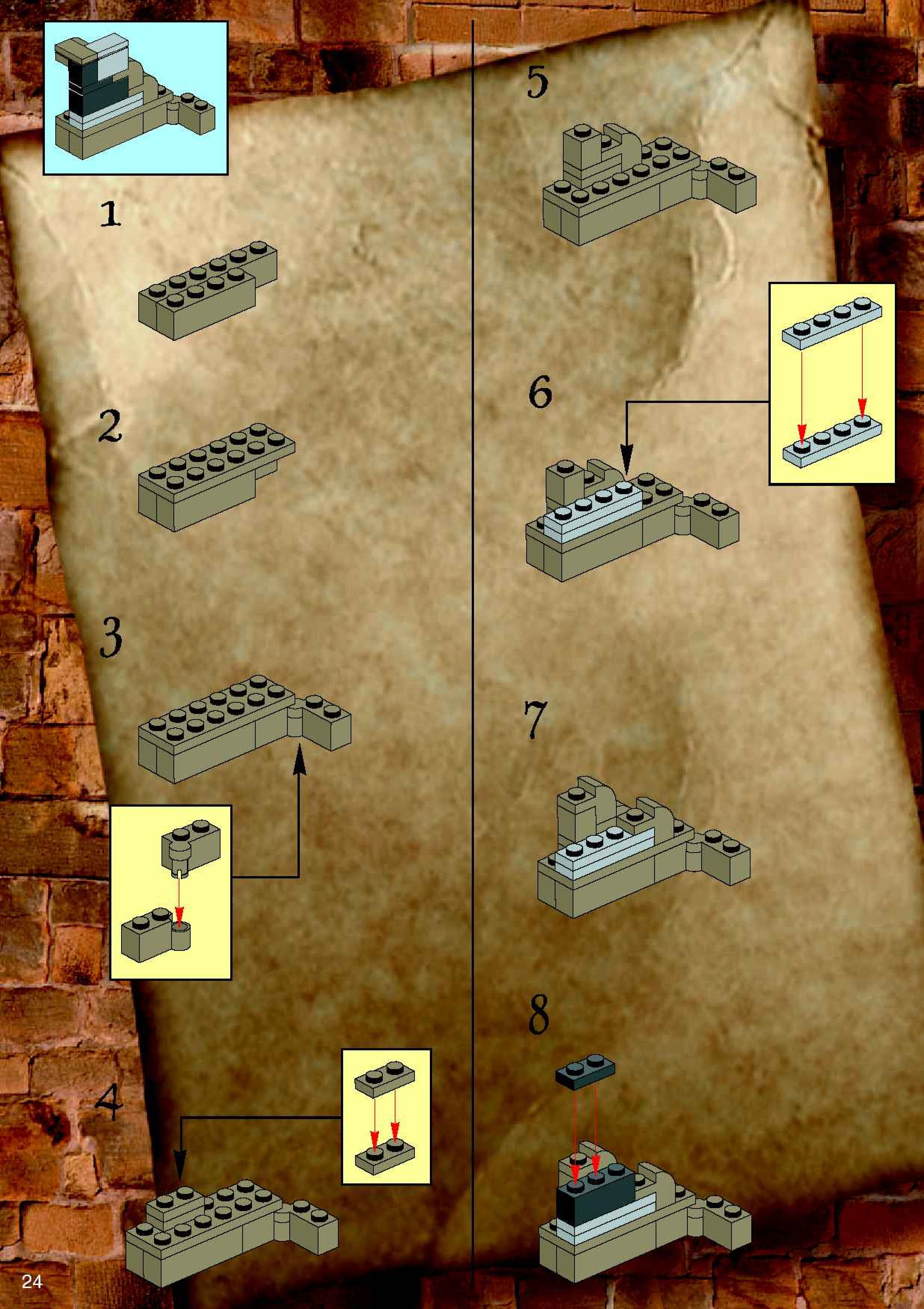 1

2

3

4

5

6

7

8

24