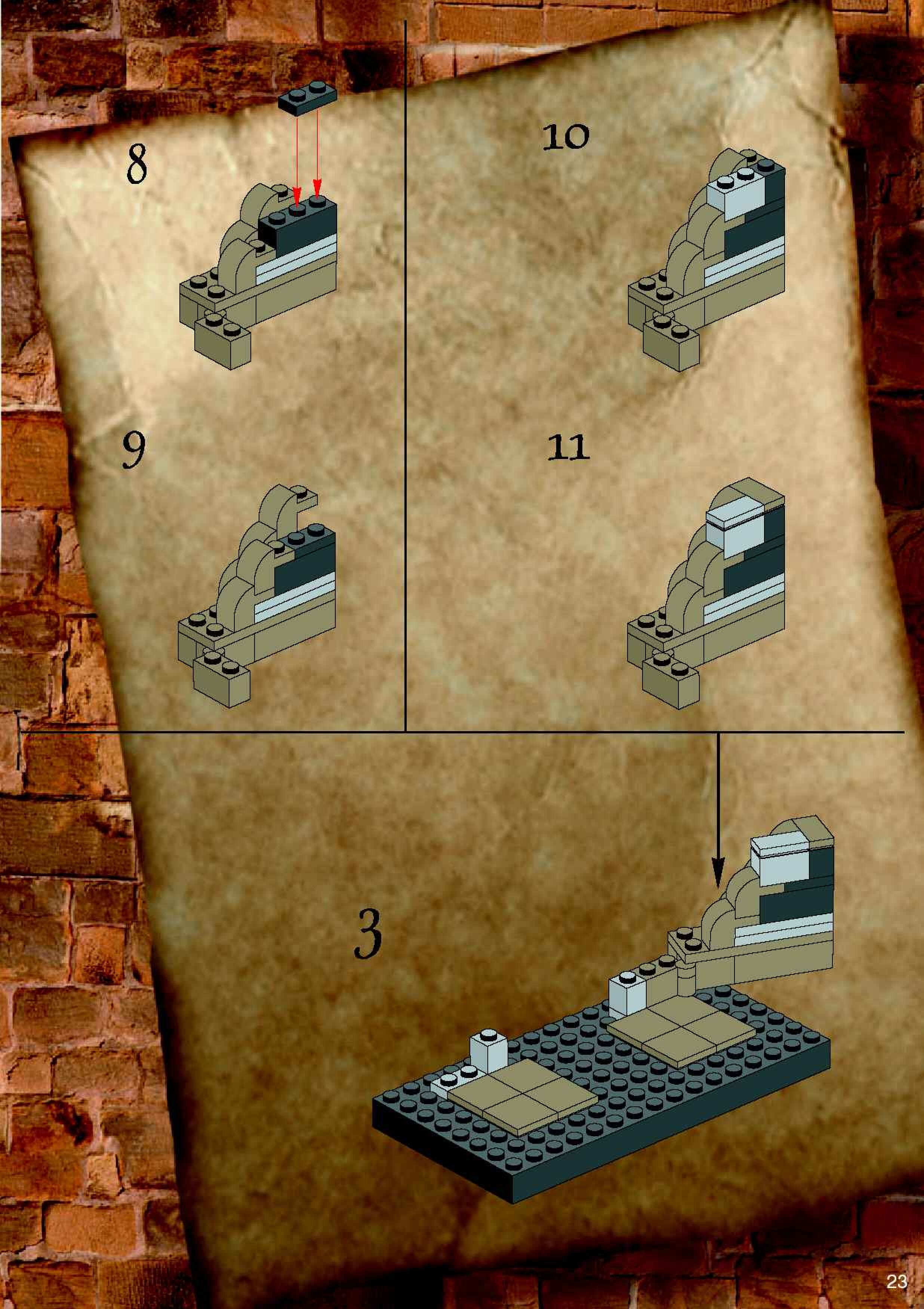 8

9

10

11

3

23