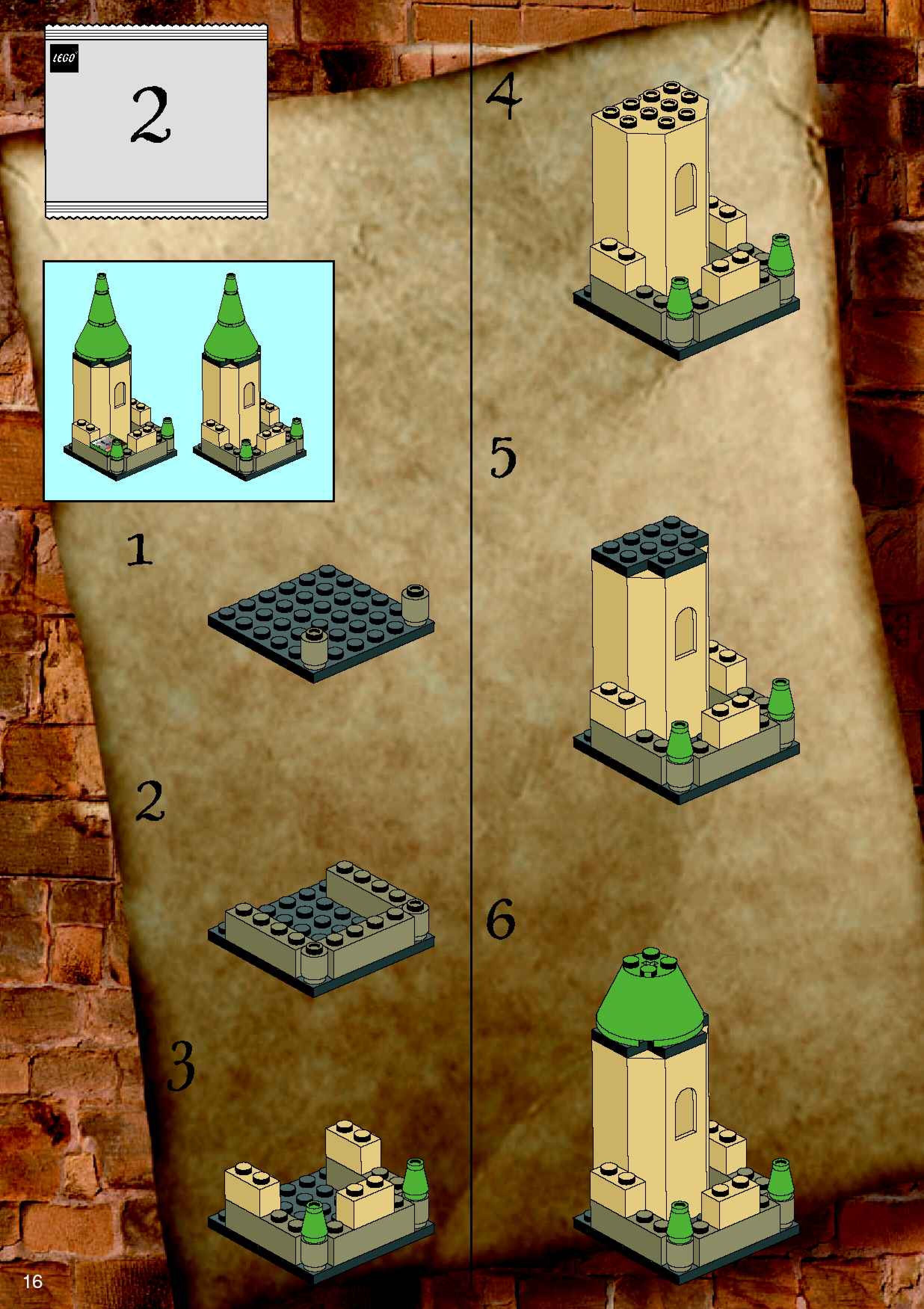 LEGO

2

1

2

3

4

5

6

16