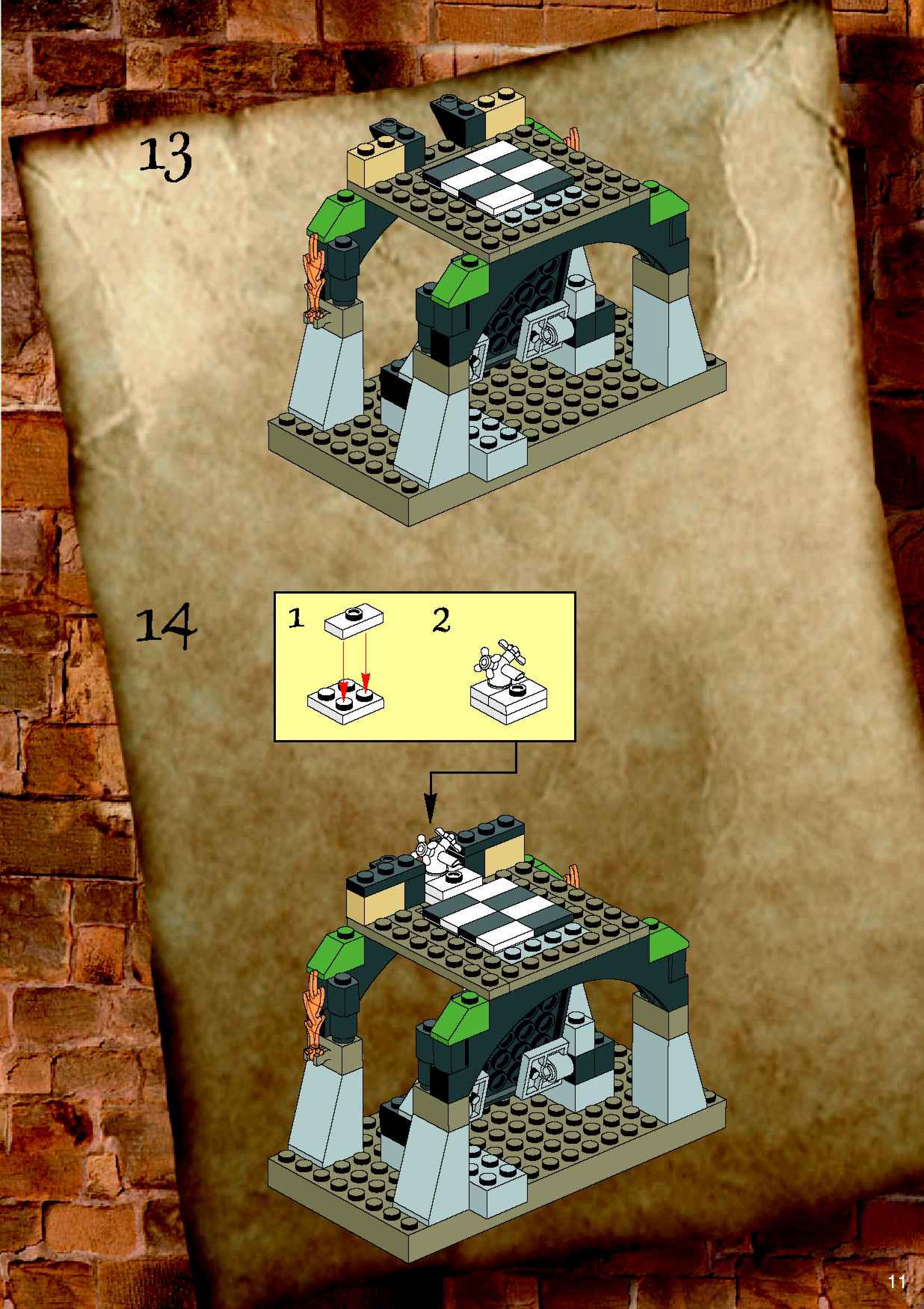 13

14

1

2

11