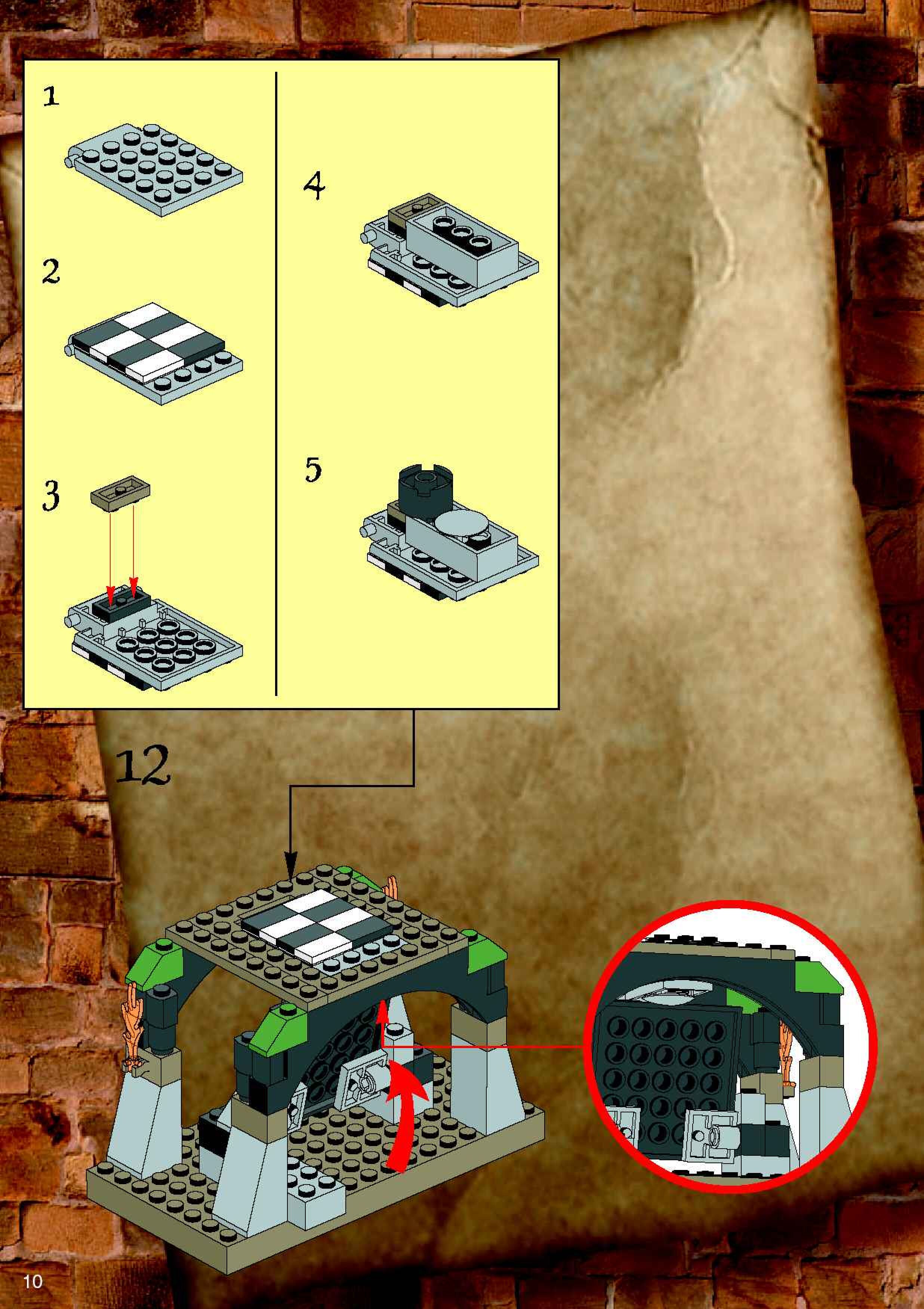 1

2

3

4

5

12

10