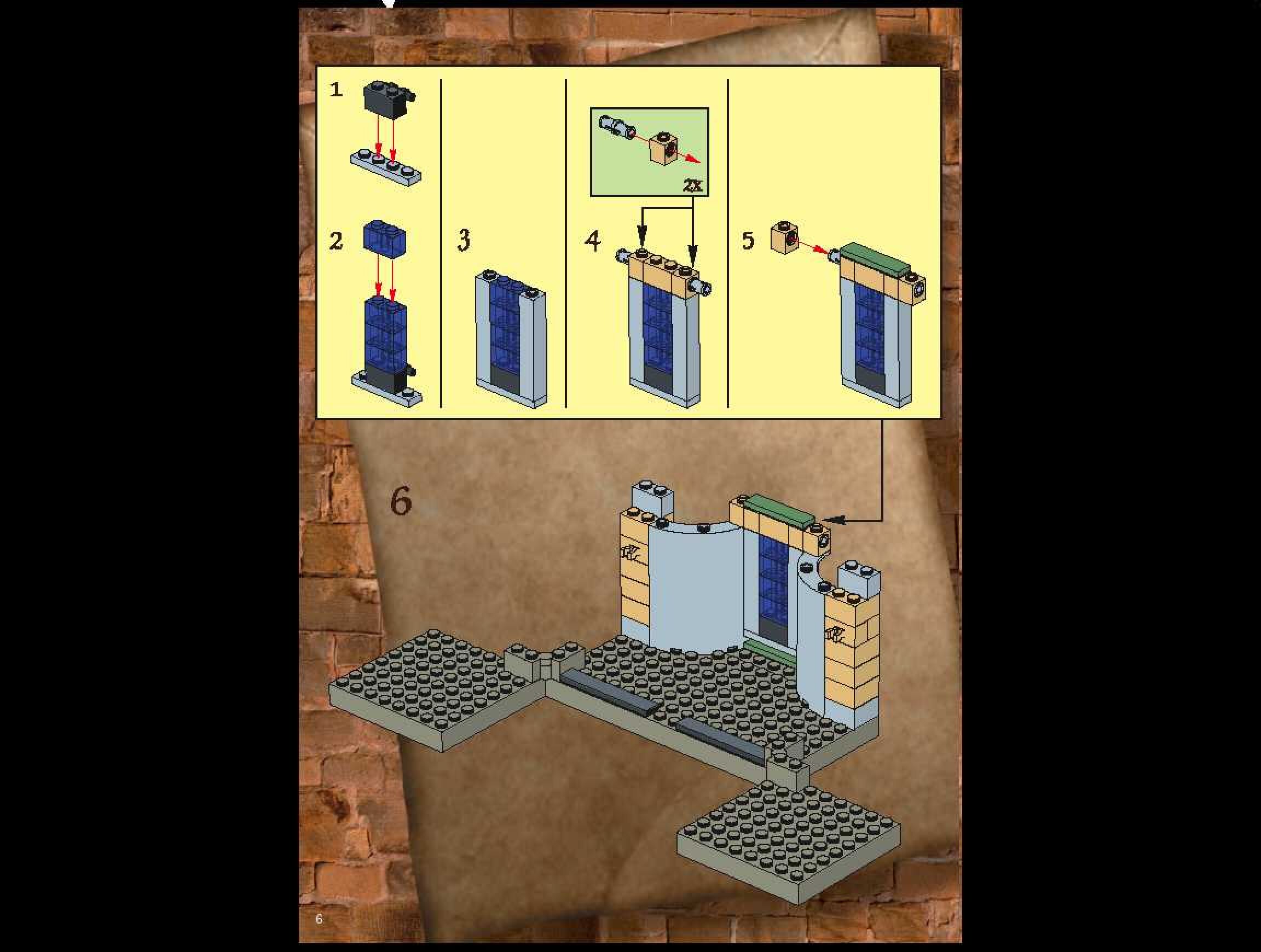 1

2

3

2x

4

5

6

6