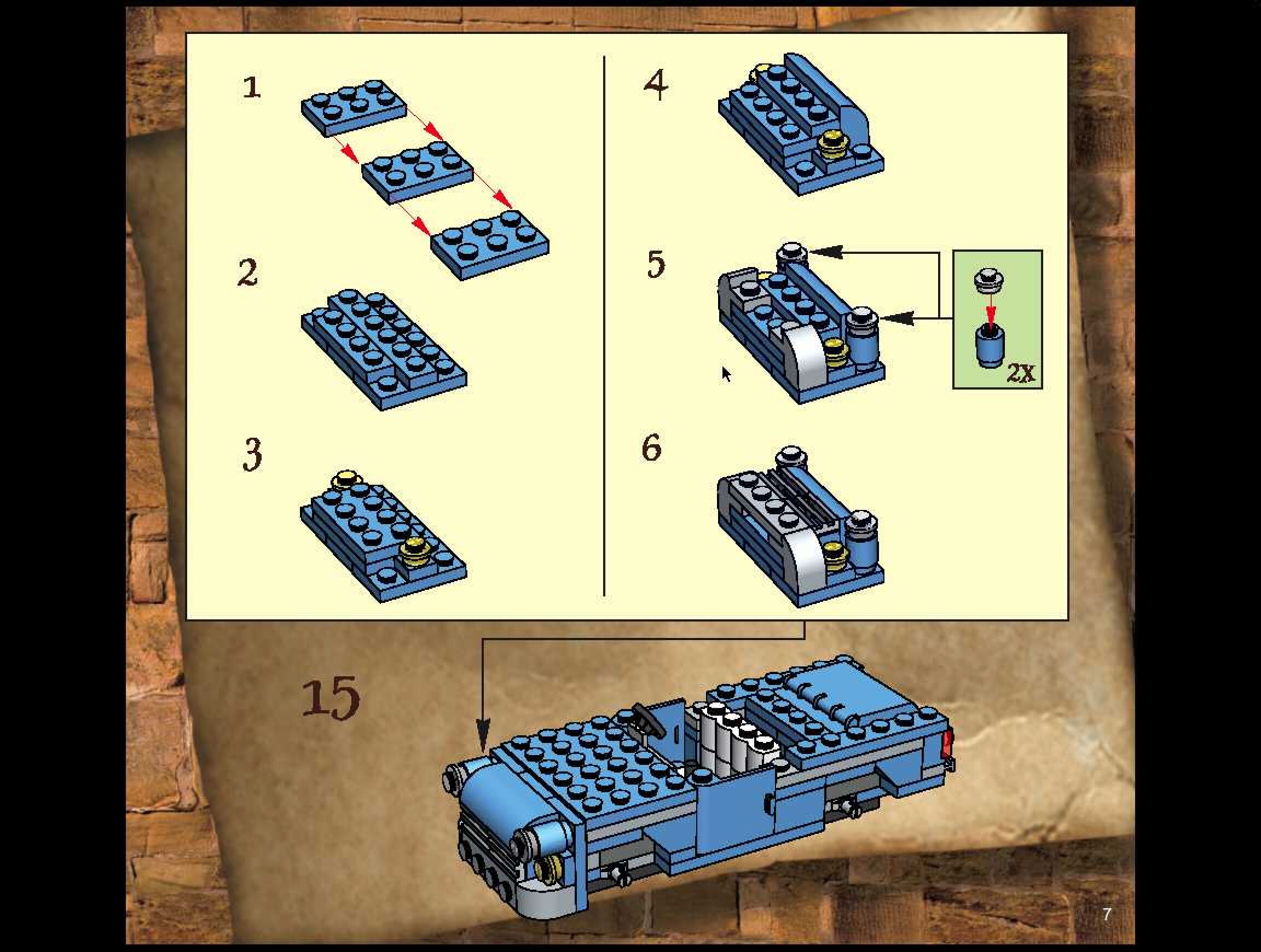 1

2

3

4

5

2x

6

15

7