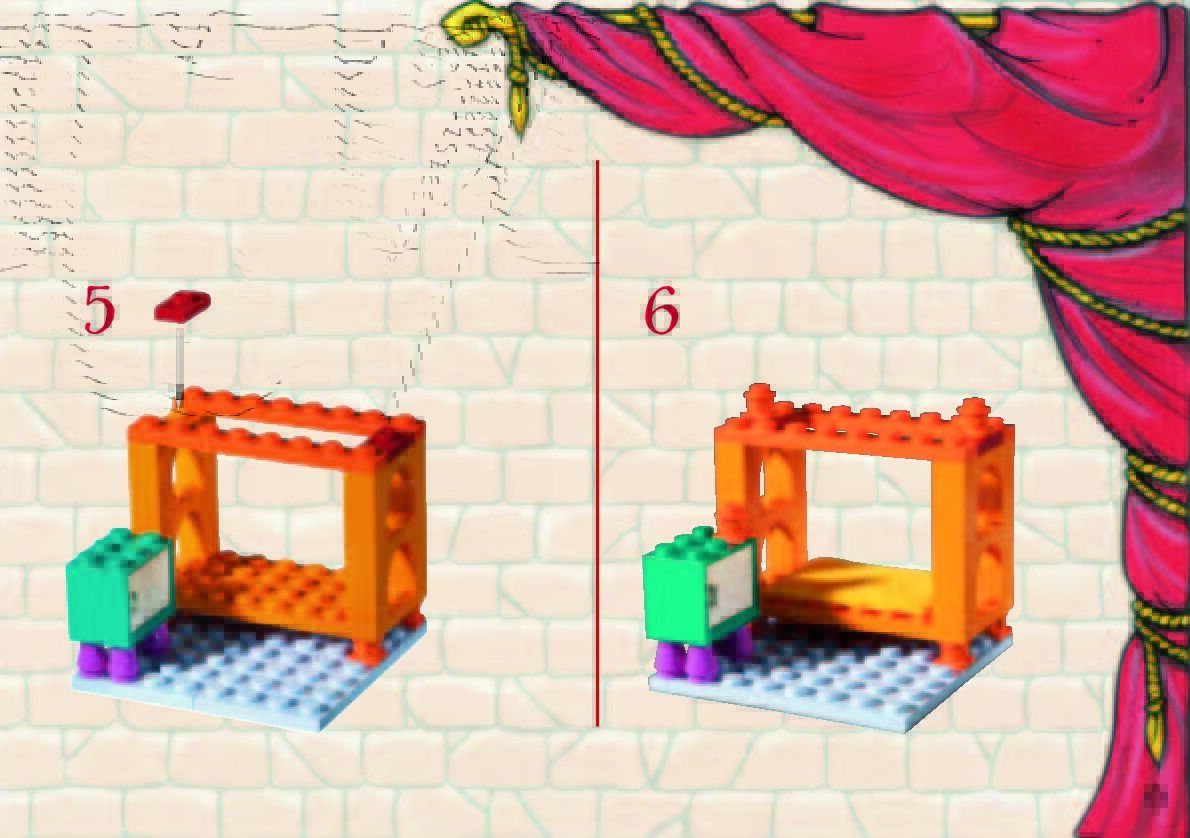 5

6