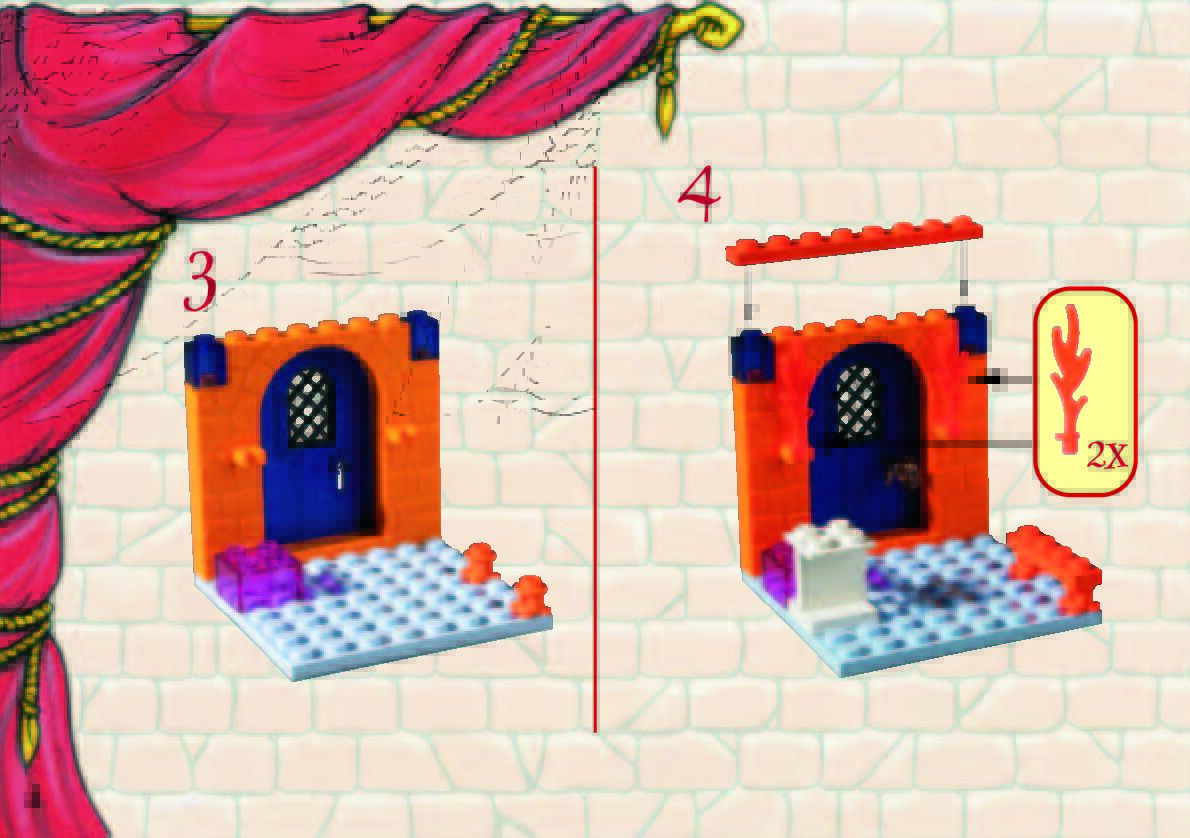 3

4

2x