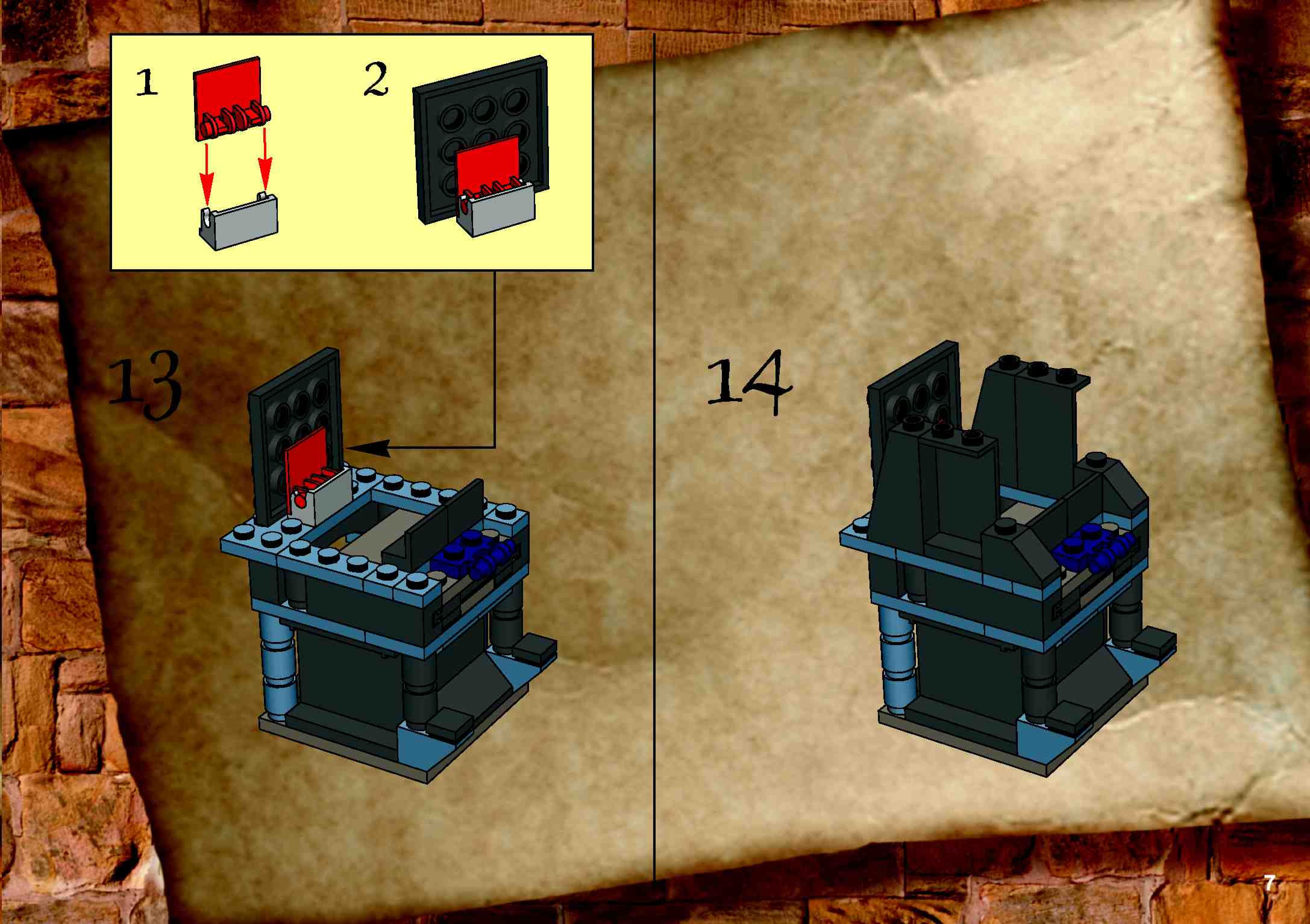 1

2

13

14

7