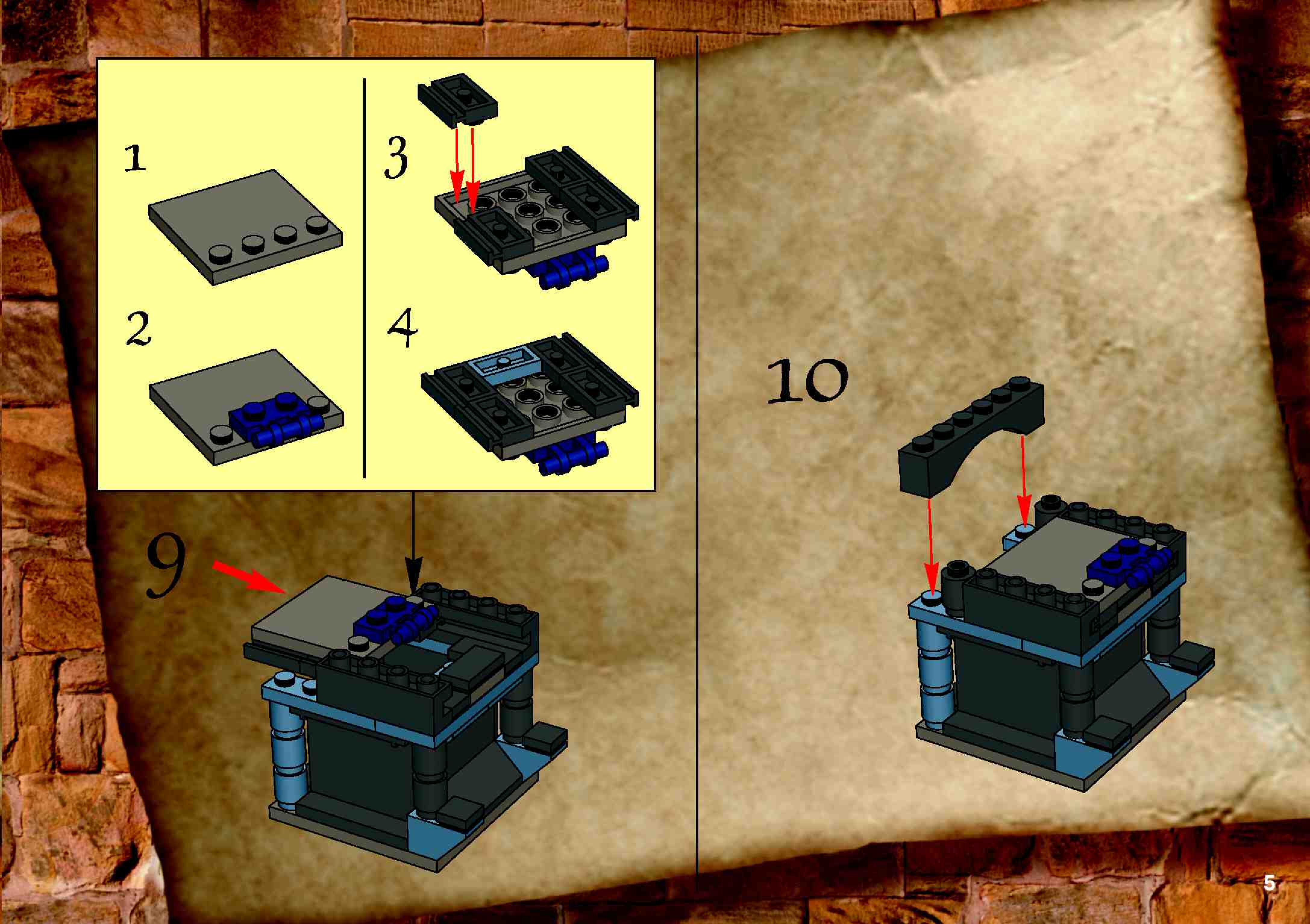 1

2

3

4

9

10

5